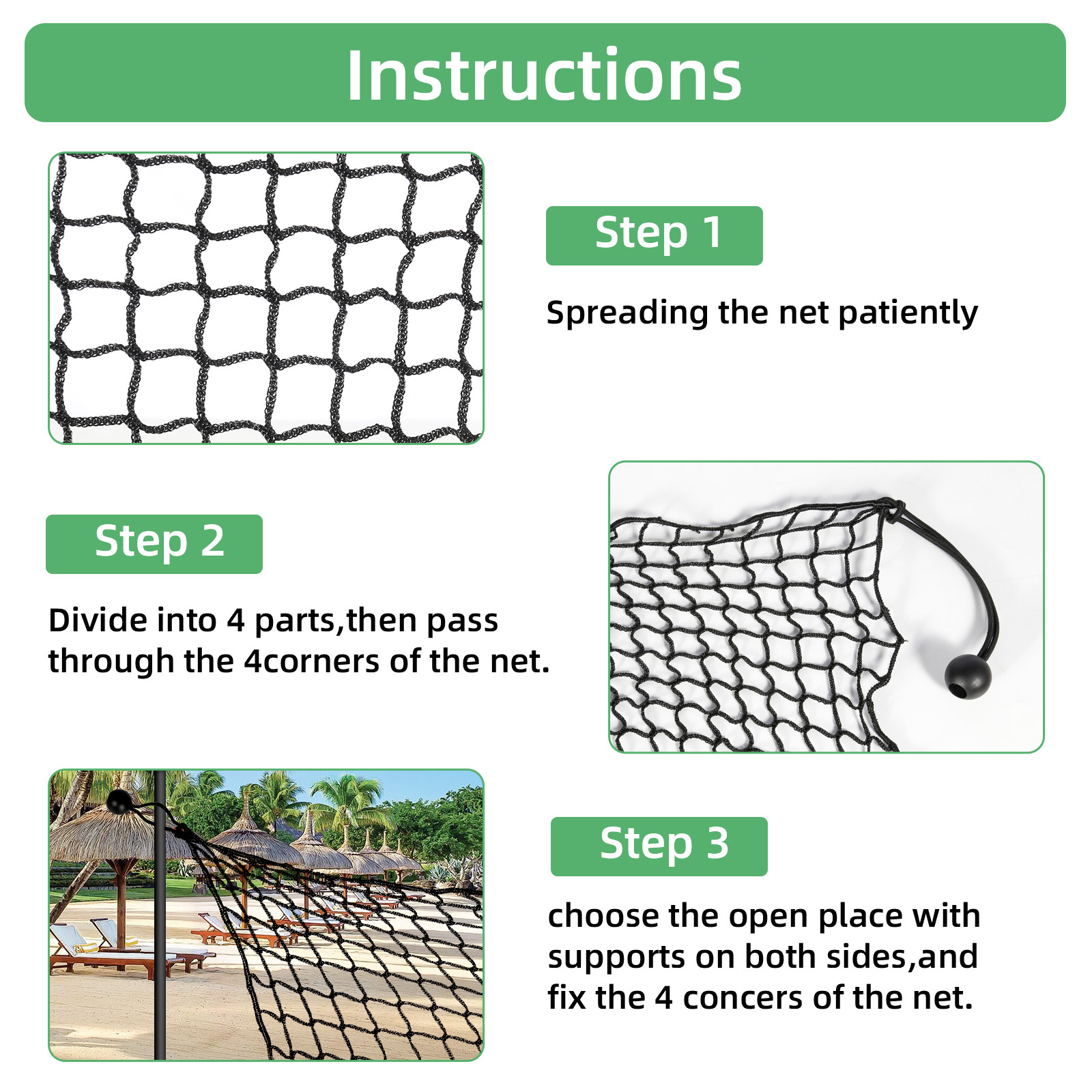 Instructions

Step 1

Spreading the net patiently

Step 2

Divide into 4 parts,then pass through the 4corners of the net.

Step 3

choose the open place with supports on both sides,and fix the 4 concers of the net.