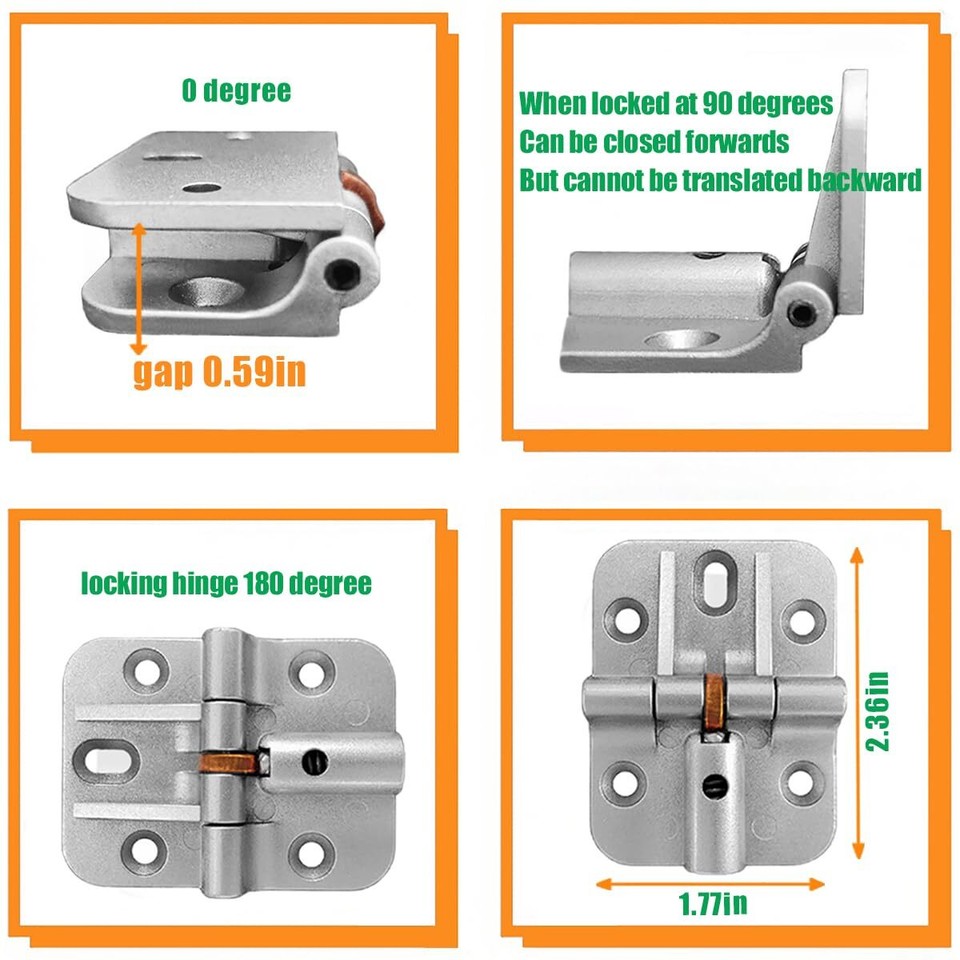 0 degree

gap 0.59in

When locked at 90 degrees
Can be closed forwards
But cannot be translated backward

locking hinge 180 degree

2.36in

1.77in