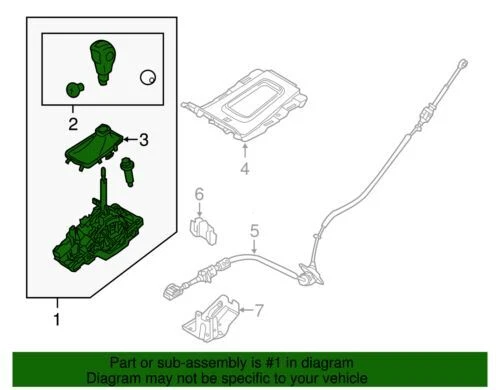 2

3

4

6

5

7

1

Part or sub-assembly is #1 in diagram
Diagram may not be specific to your vehicle