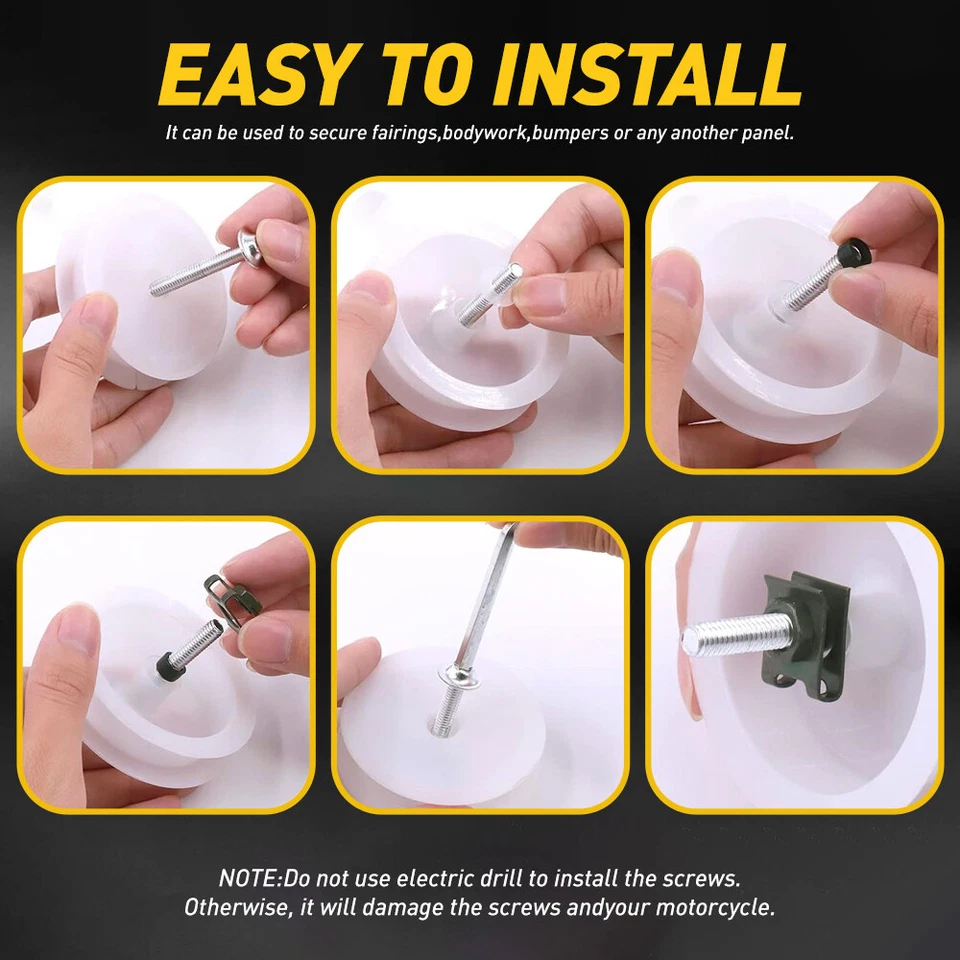 EASY TO INSTALL

It can be used to secure fairings,bodywork,bumpers or any another panel.

NOTE:Do not use electric drill to install the screws. Otherwise, it will damage the screws andyour motorcycle.