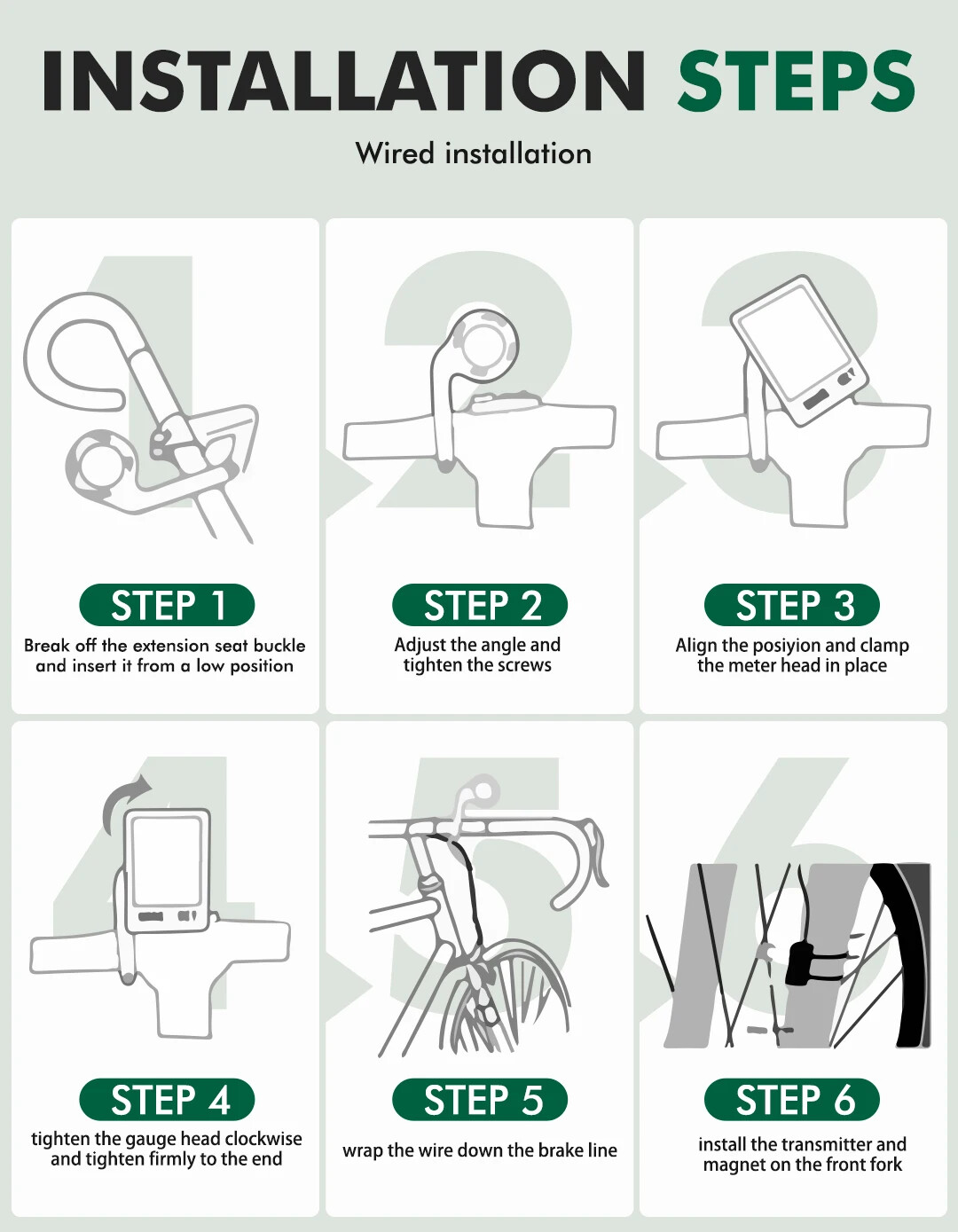 INSTALLATION STEPS

Wired installation

STEP 1
Break off the extension seat buckle and insert it from a low position

STEP 2
Adjust the angle and tighten the screws

STEP 3
Align the posiyion and clamp the meter head in place

STEP 4
tighten the gauge head clockwise and tighten firmly to the end

STEP 5
wrap the wire down the brake line

STEP 6
install the transmitter and magnet on the front fork