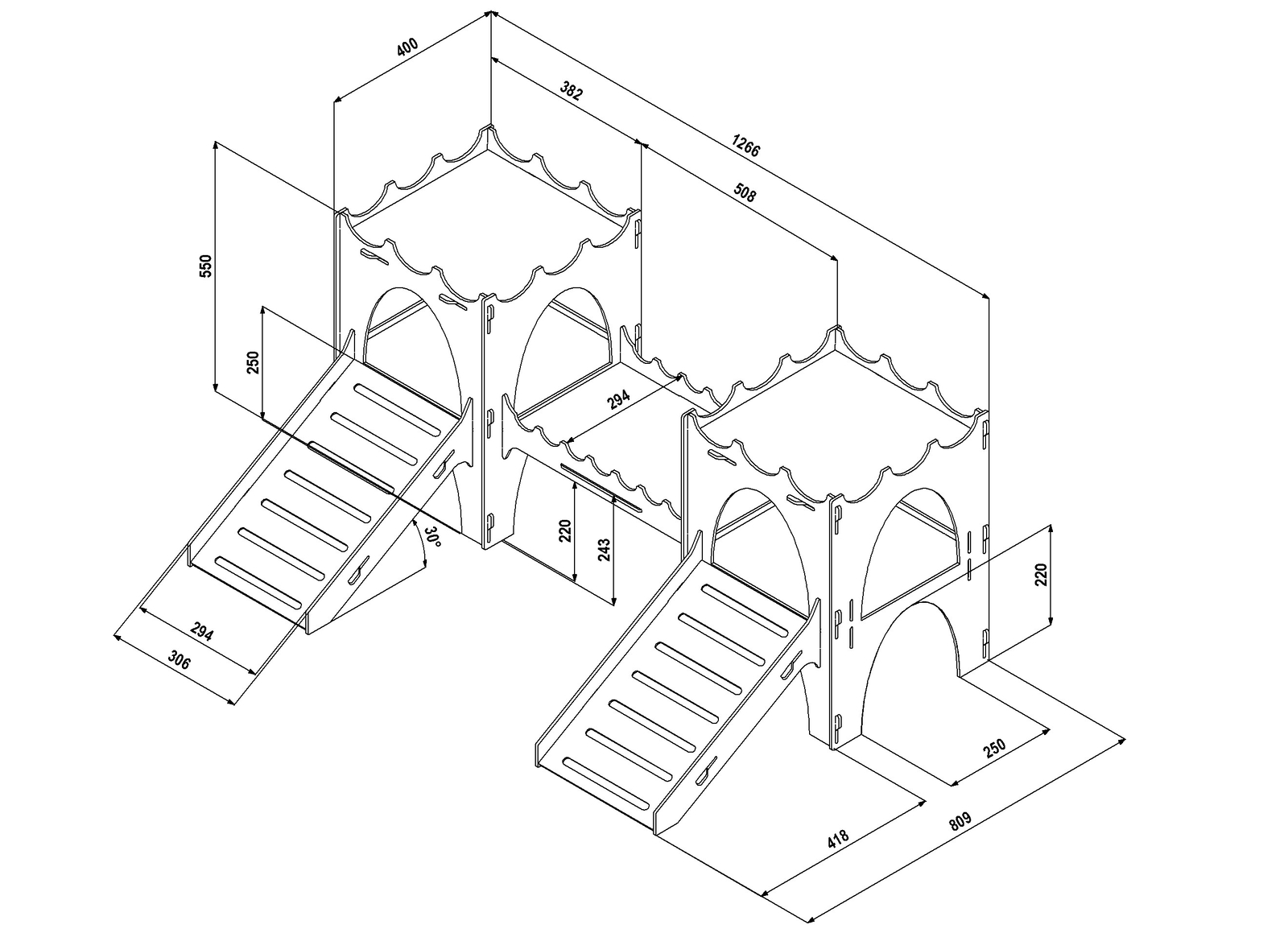 400
382
1266
508
550
250
294
30°
220
243
294
306
220
250
418
809