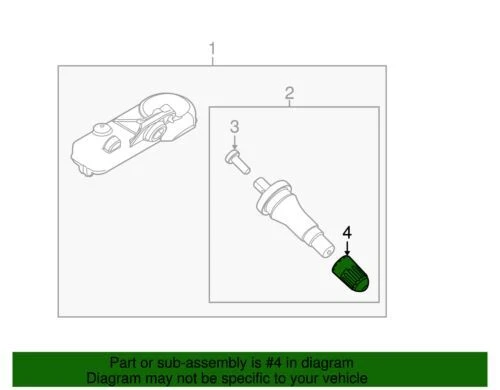 1

2

3

4

Part or sub-assembly is #4 in diagram
Diagram may not be specific to your vehicle