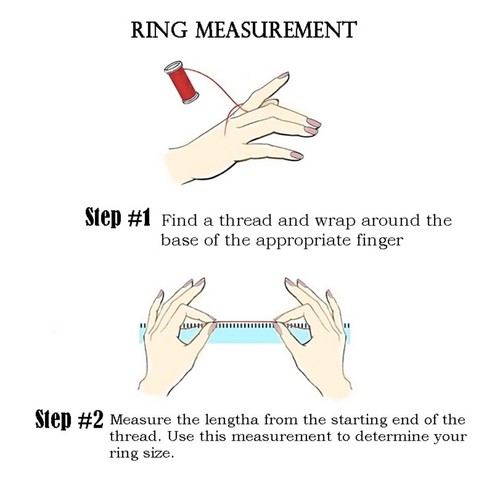 RING MEASUREMENT

Step #1 Find a thread and wrap around the base of the appropriate finger

Step #2 Measure the lengtha from the starting end of the thread. Use this measurement to determine your ring size.