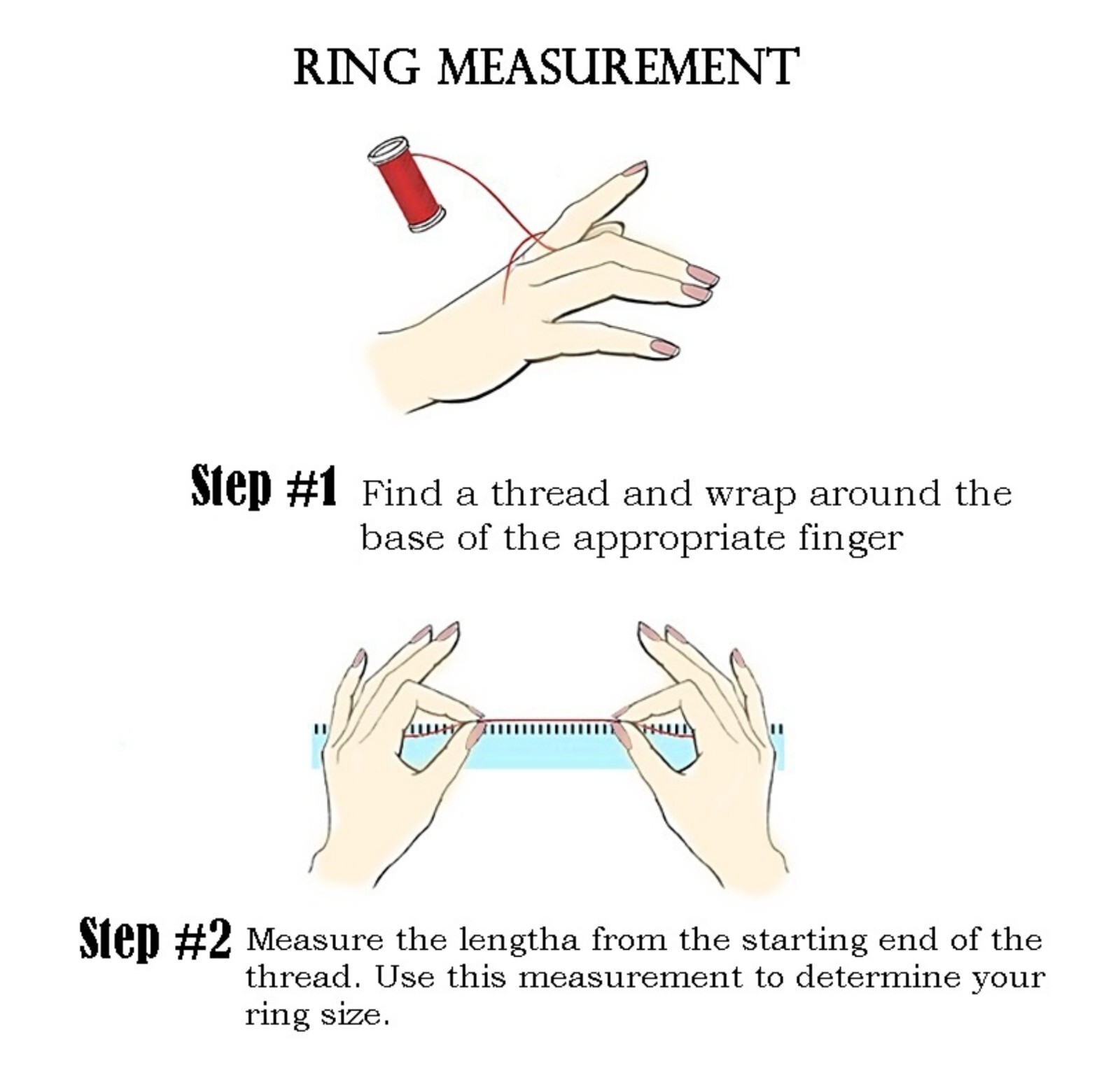 RING MEASUREMENT

Step #1 Find a thread and wrap around the base of the appropriate finger

Step #2 Measure the lengtha from the starting end of the thread. Use this measurement to determine your ring size.