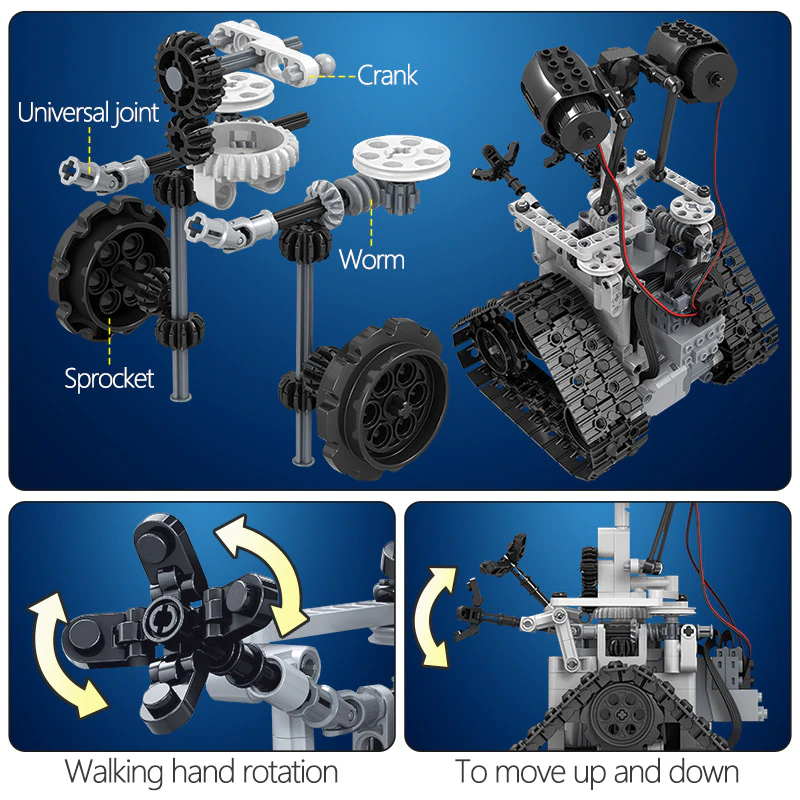 Crank

Universal joint

Worm

Sprocket

Walking hand rotation

To move up and down