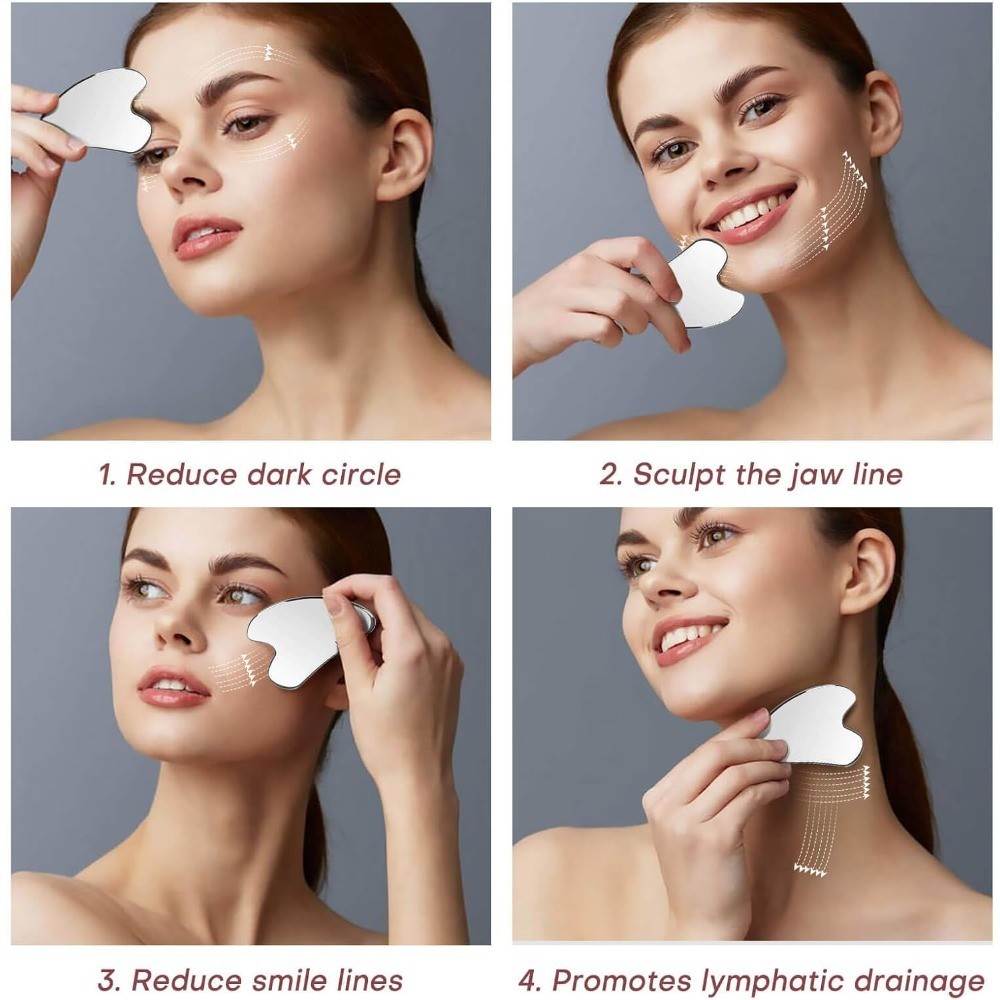 1. Reduce dark circle

2. Sculpt the jaw line

3. Reduce smile lines

4. Promotes lymphatic drainage