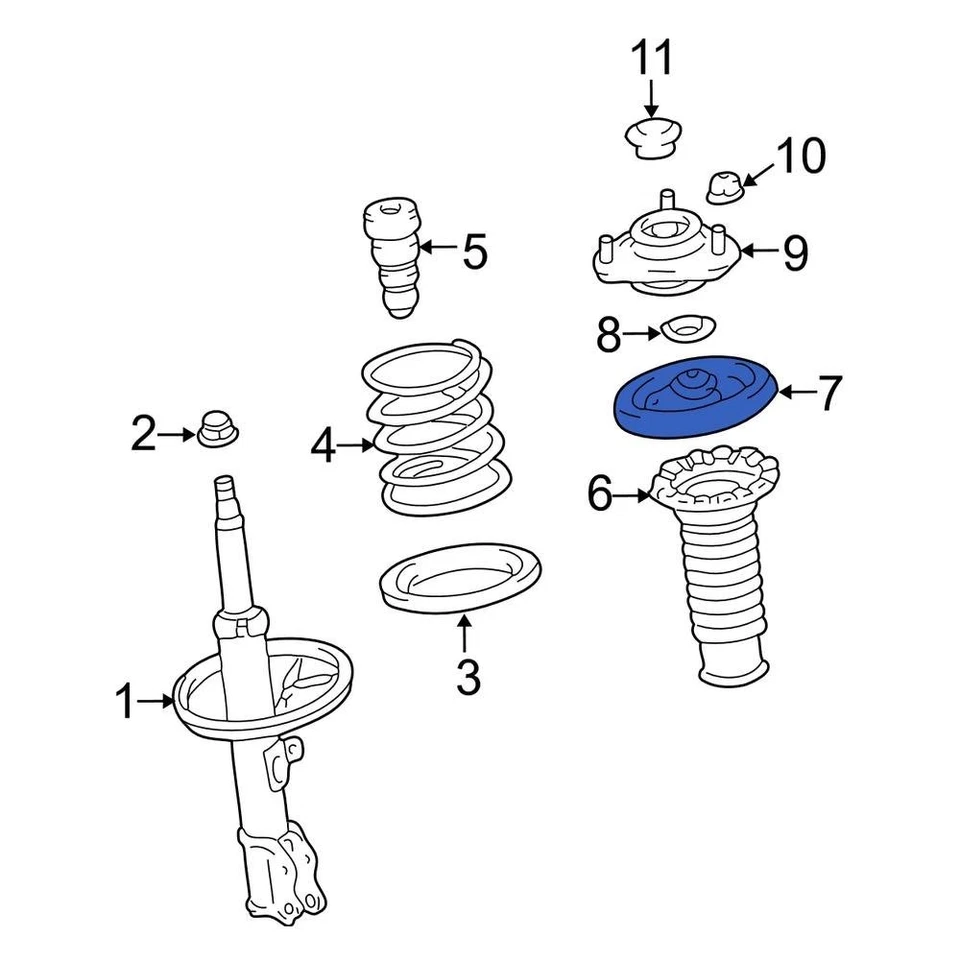 11
10
5
9
8
7
2
4
6
3
1