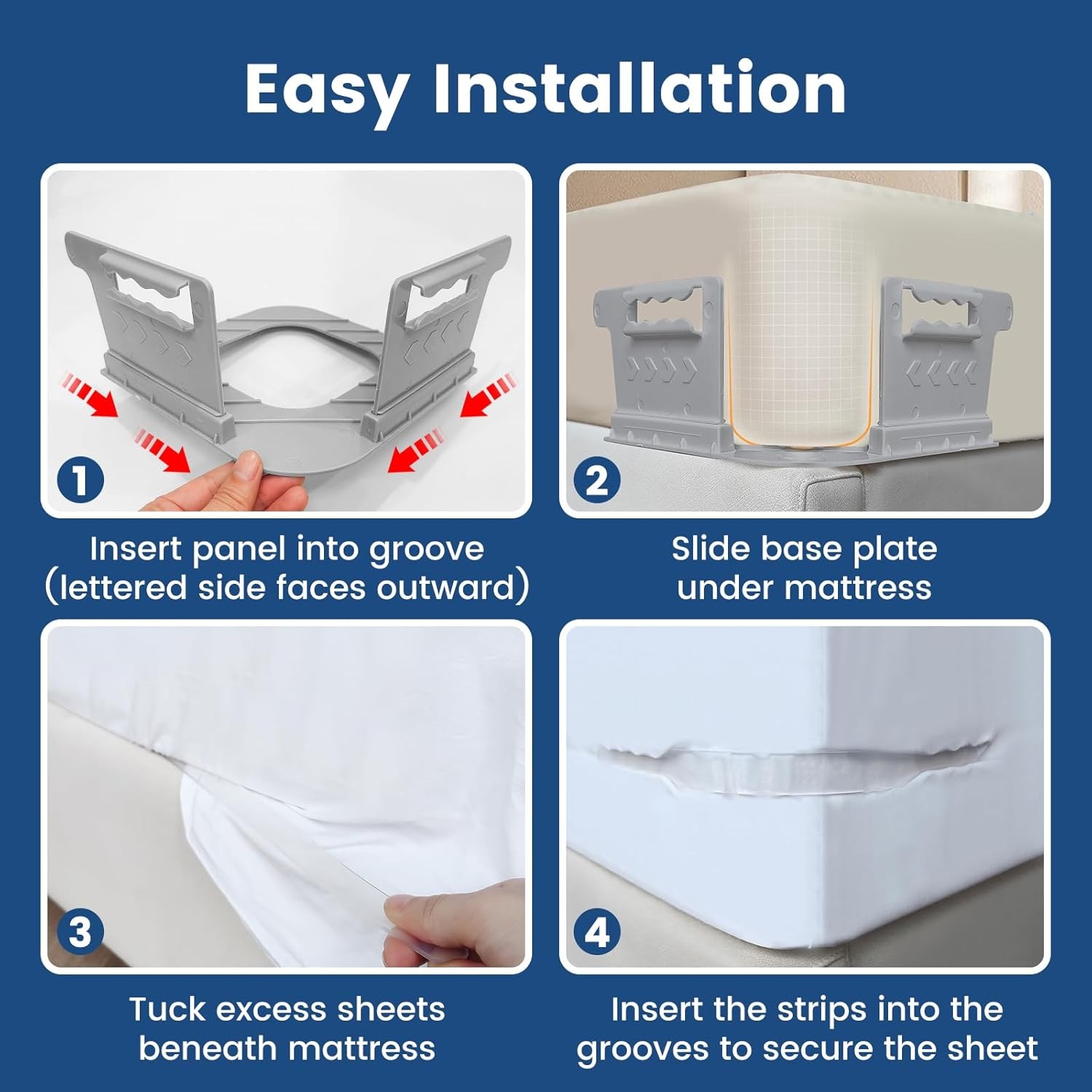 Easy Installation

1

Insert panel into groove (lettered side faces outward)

2

Slide base plate under mattress

3

Tuck excess sheets beneath mattress

4

Insert the strips into the grooves to secure the sheet