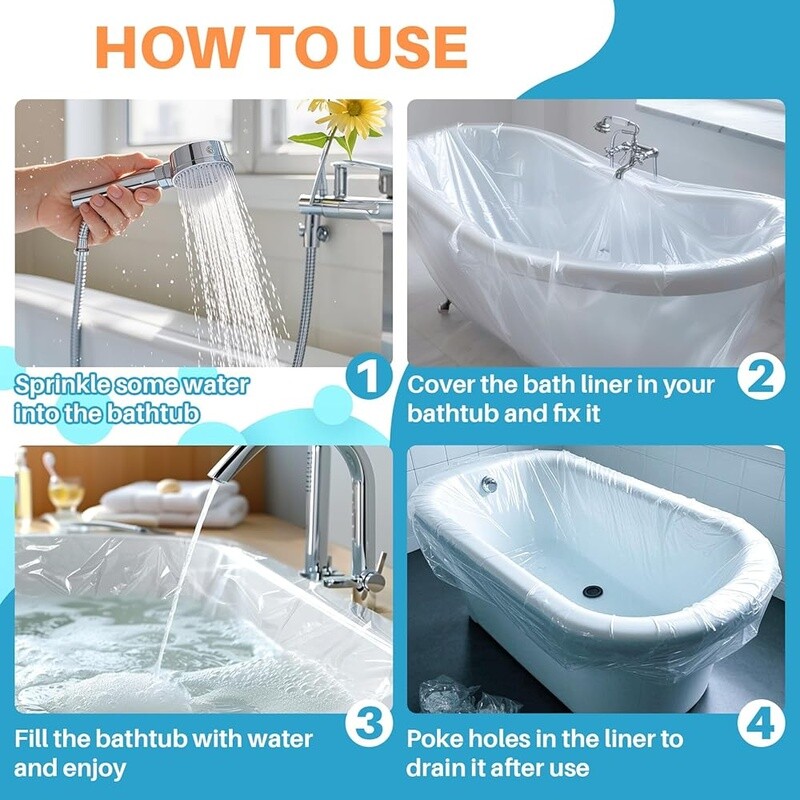 HOW TO USE

Sprinkle some water into the bathtub

1

Cover the bath liner in your bathtub and fix it

2

Fill the bathtub with water and enjoy

3

Poke holes in the liner to drain it after use

4