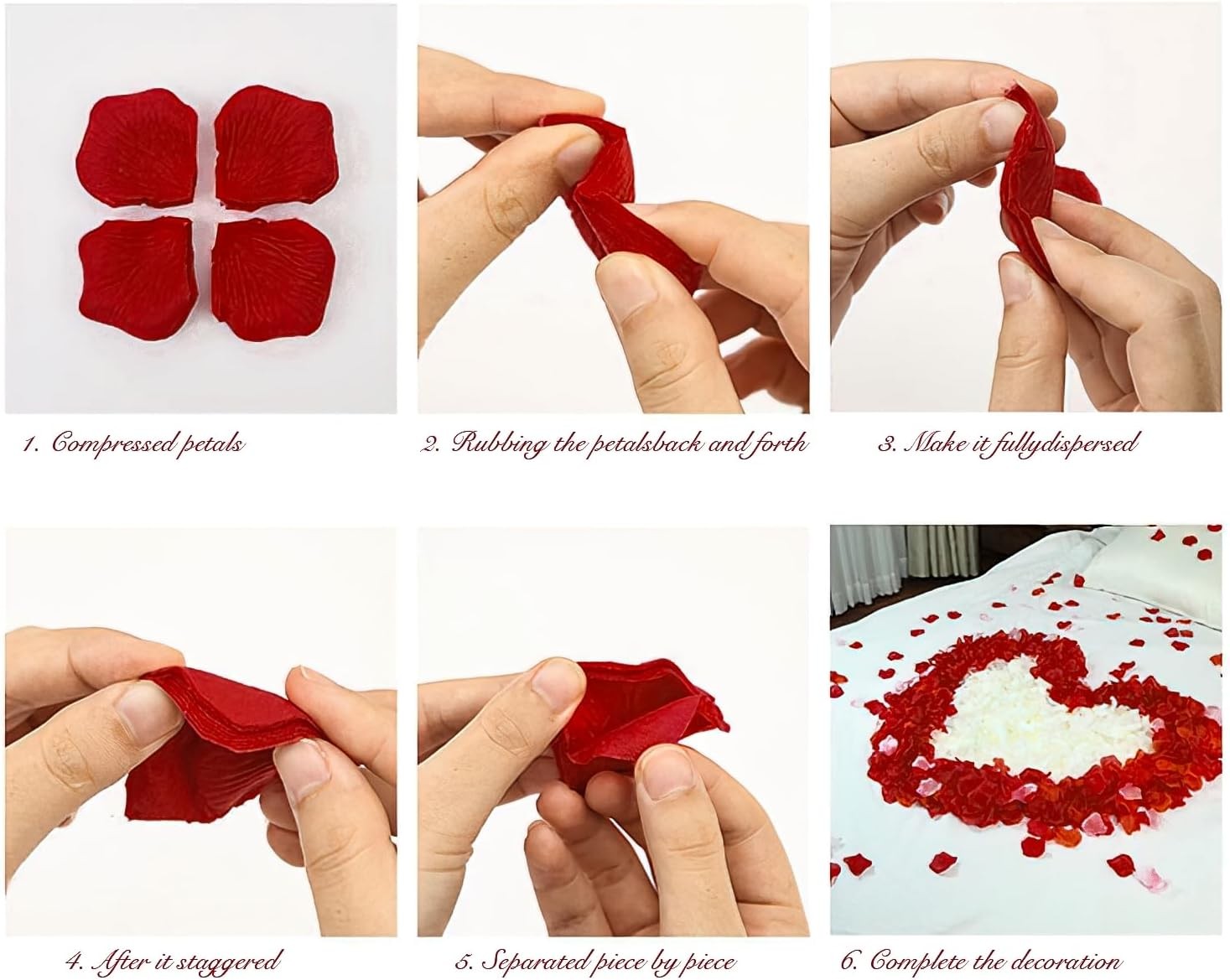 1. Compressed petals

2. Rubbing the petalsback and forth

3. Make it fullydispersed

4. After it staggered

5. Separated piece by piece

6. Complete the decoration