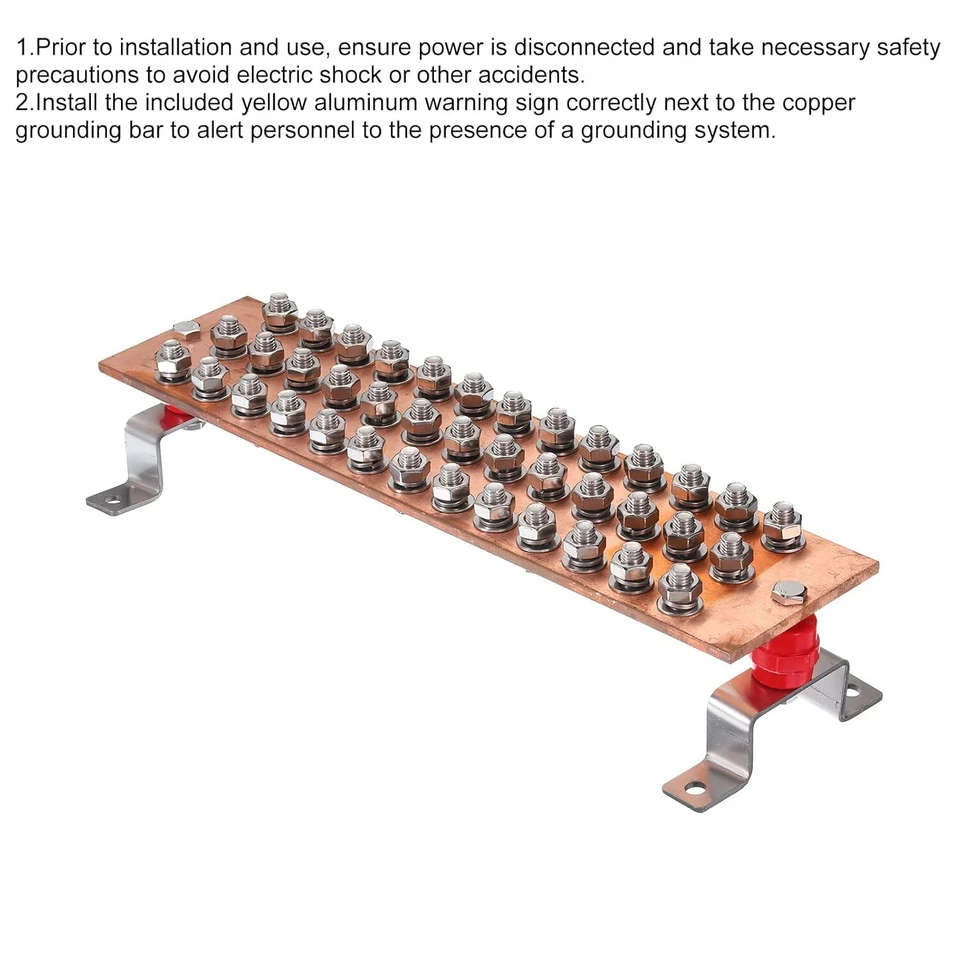 1.Prior to installation and use, ensure power is disconnected and take necessary safety precautions to avoid electric shock or other accidents.
2.Install the included yellow aluminum warning sign correctly next to the copper grounding bar to alert personnel to the presence of a grounding system.