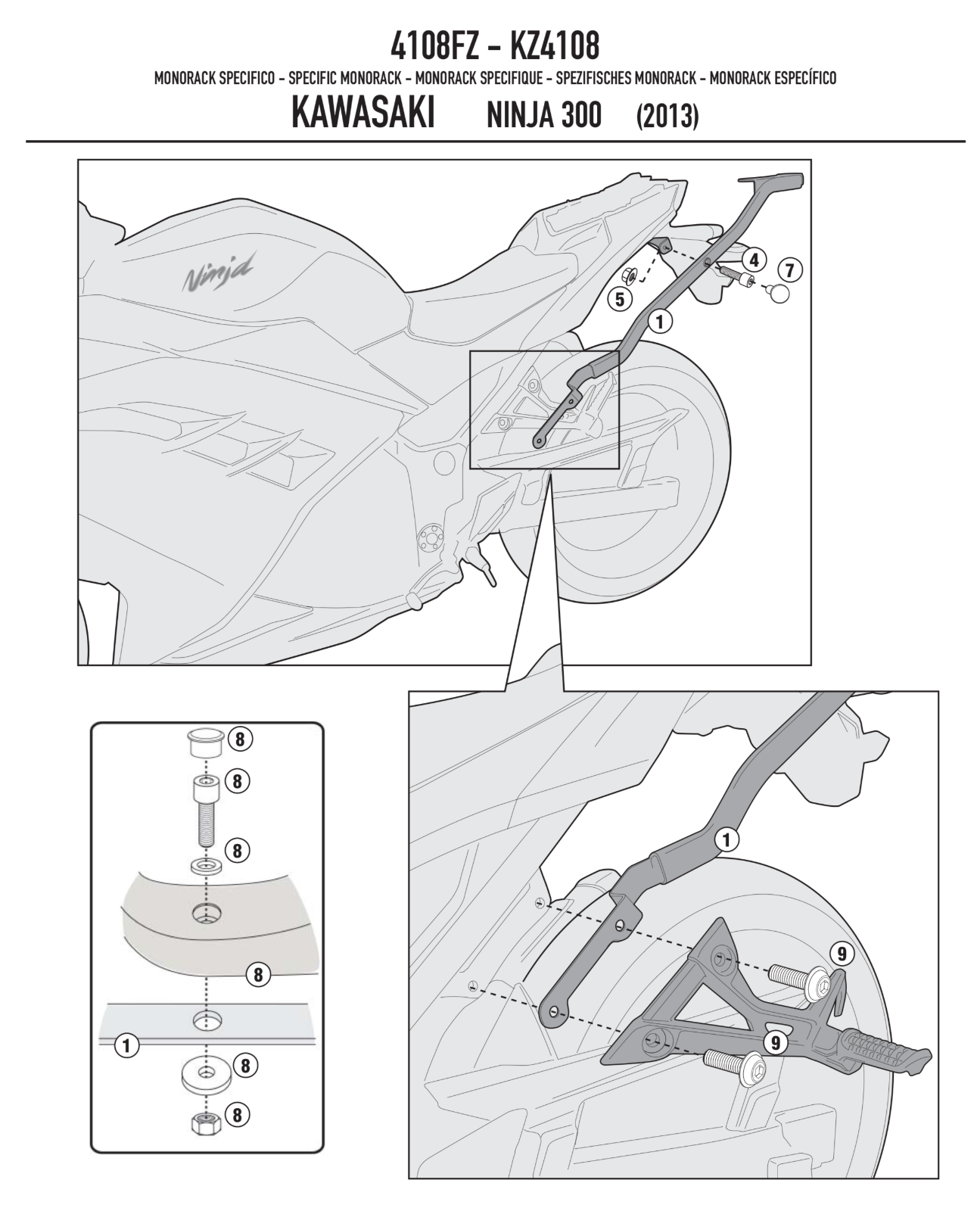 4108FZ - KZ4108

MONORACK SPECIFICO - SPECIFIC MONORACK - MONORACK SPECIFIQUE - SPEZIFISCHES MONORACK - MONORACK ESPECÍFICO

KAWASAKI NINJA 300 (2013)

Ninja

4
7
5
1

8
8
8
8
1
8
8

1
9
9