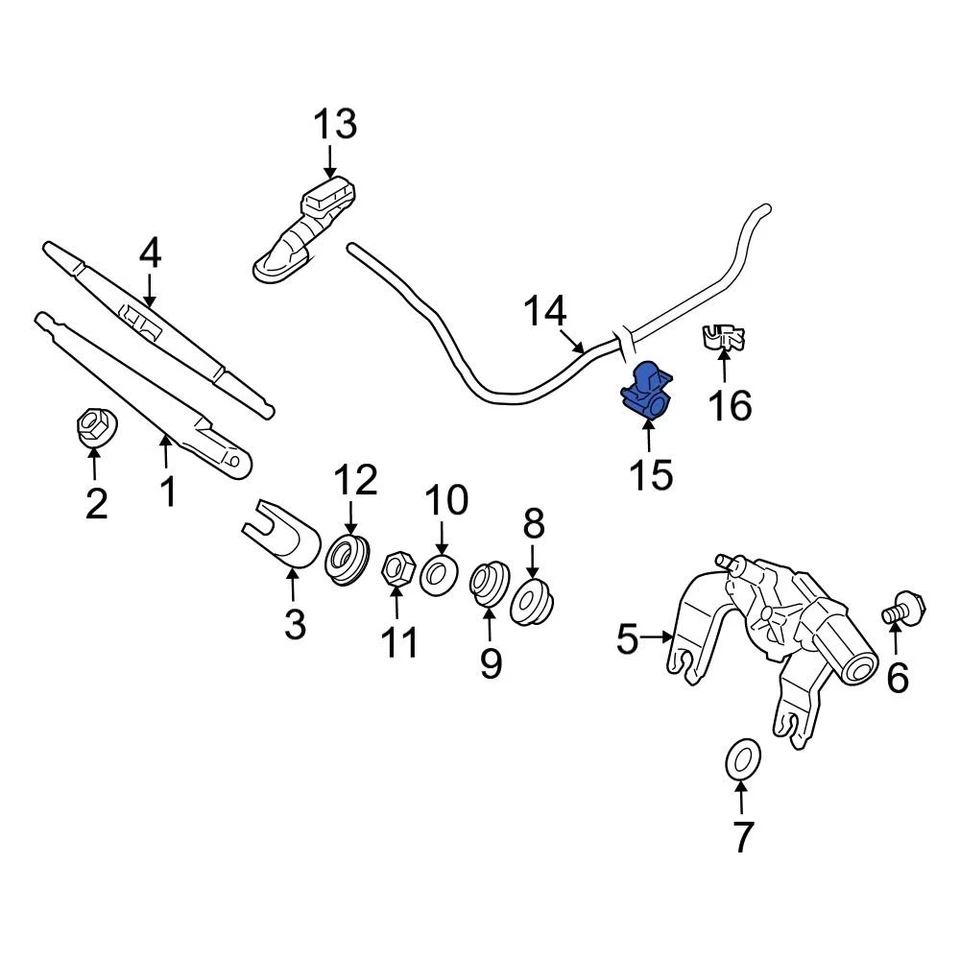 13

4

14

16

15

2

1

12

10

8

3

11

9

5

6

7