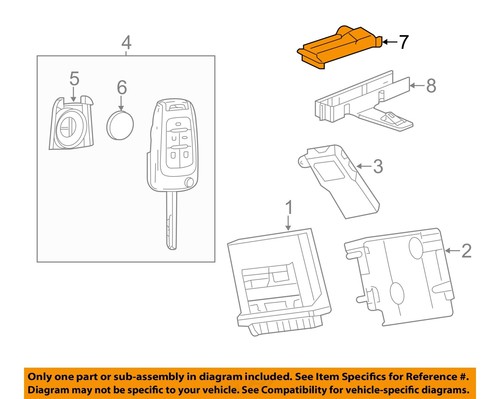 4
5
6
7
8
3
1
2

Only one part or sub-assembly in diagram included. See Item Specifics for Reference #.
Diagram may not be specific to your vehicle. See Compatibility for vehicle-specific diagrams.