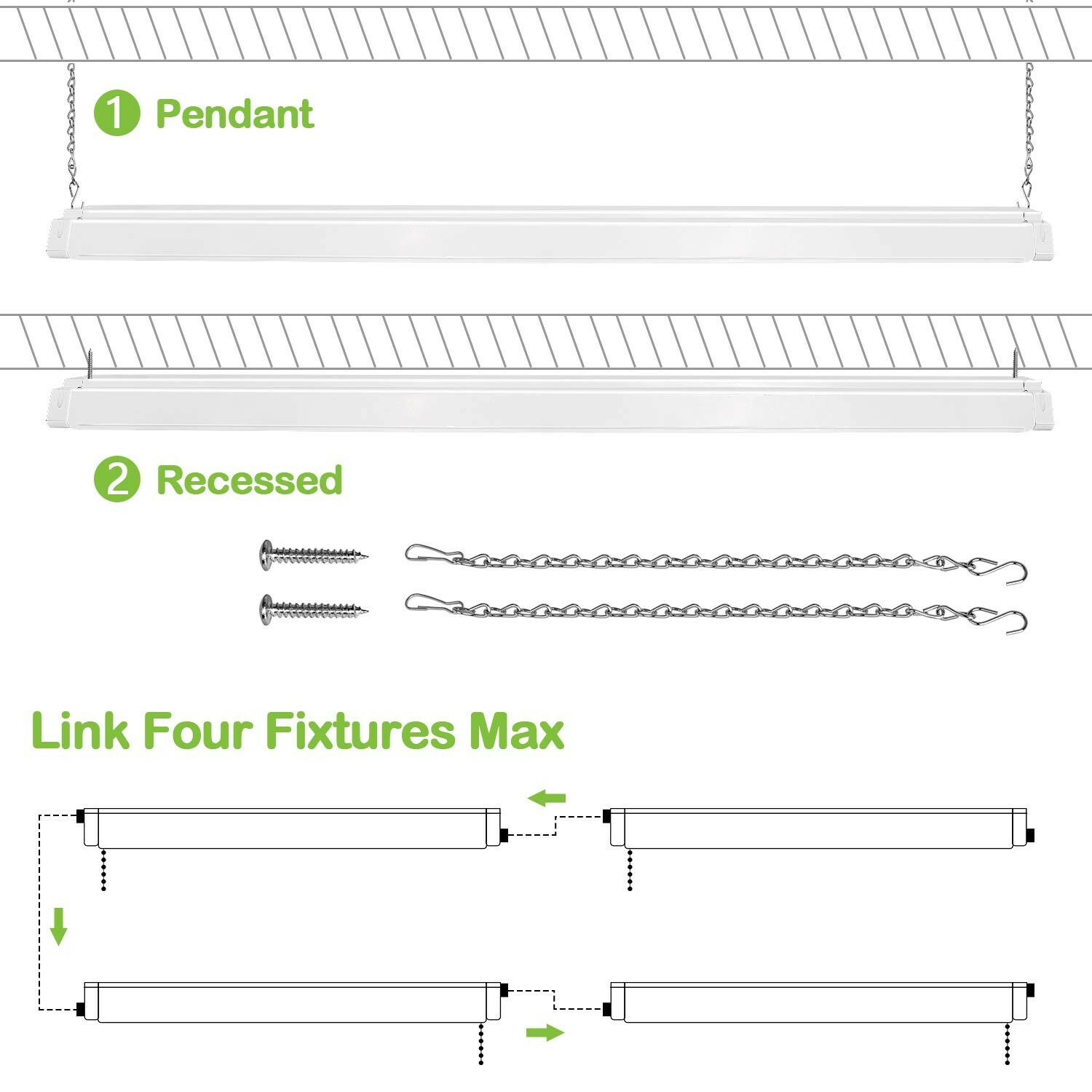 1 Pendant

2 Recessed

Link Four Fixtures Max