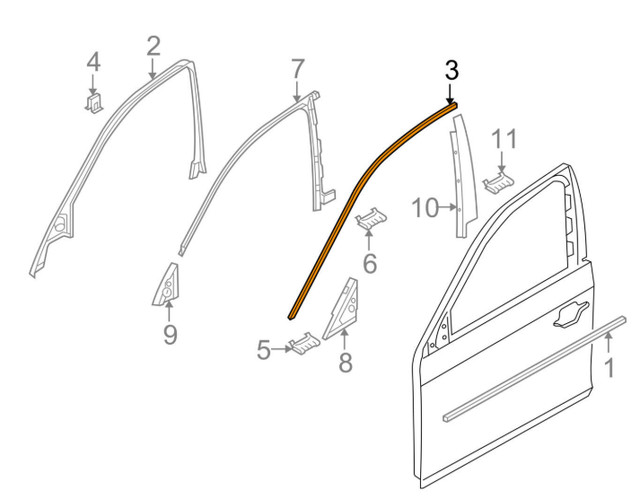 4
2
7
3
11
10
6
9
5
8
1