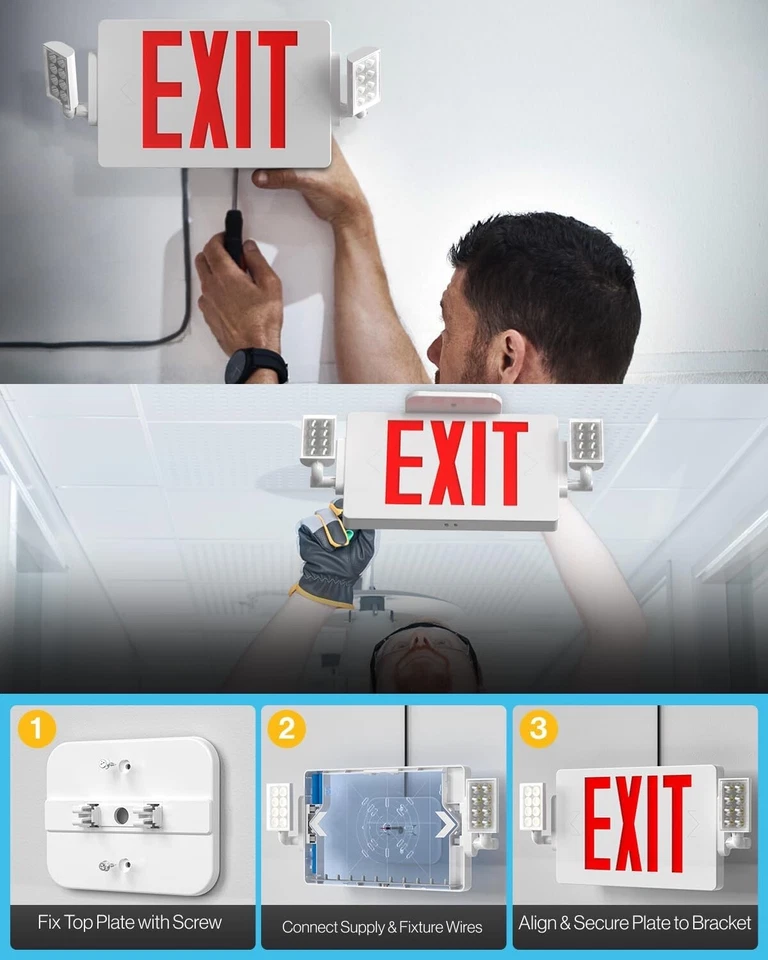 EXIT

EXIT

1
Fix Top Plate with Screw

2
Connect Supply & Fixture Wires

3
EXIT
Align & Secure Plate to Bracket