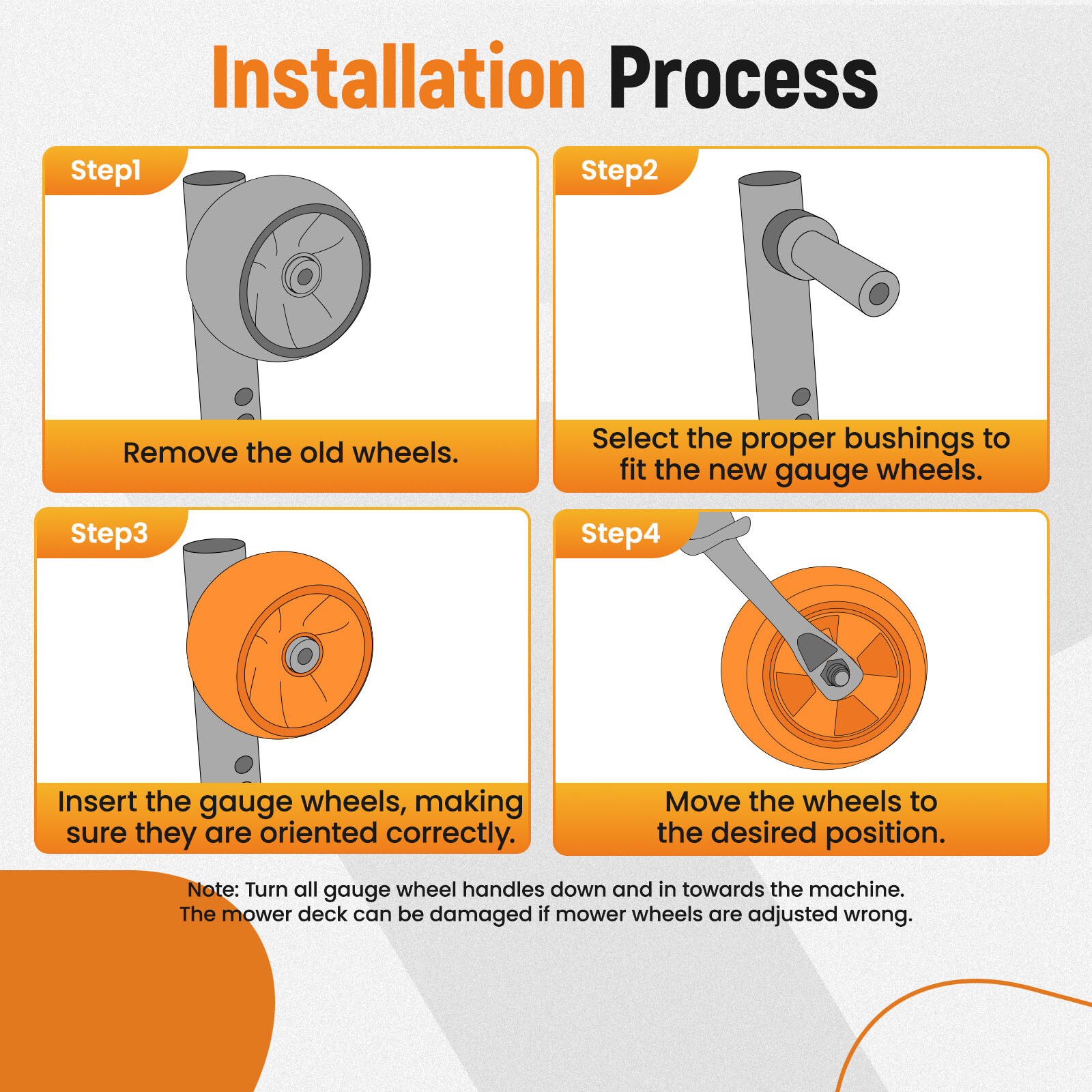 Installation Process

Step1

Remove the old wheels.

Step2

Select the proper bushings to fit the new gauge wheels.

Step3

Insert the gauge wheels, making sure they are oriented correctly.

Step4

Move the wheels to the desired position.

Note: Turn all gauge wheel handles down and in towards the machine. The mower deck can be damaged if mower wheels are adjusted wrong.