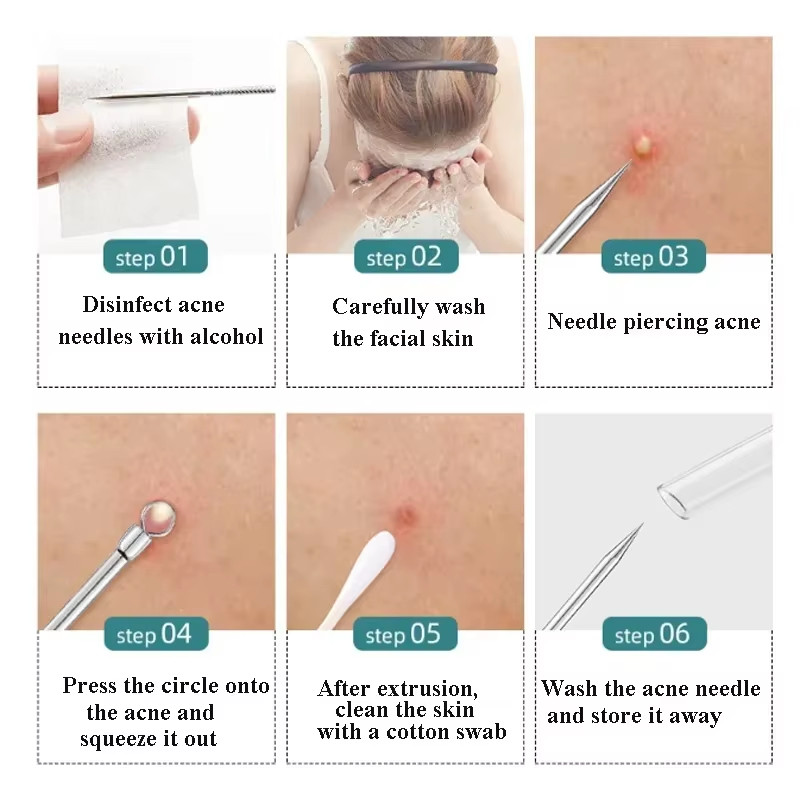 step 01

Disinfect acne needles with alcohol

step 02

Carefully wash the facial skin

step 03

Needle piercing acne

step 04

Press the circle onto the acne and squeeze it out

step 05

After extrusion, clean the skin with a cotton swab

step 06

Wash the acne needle and store it away