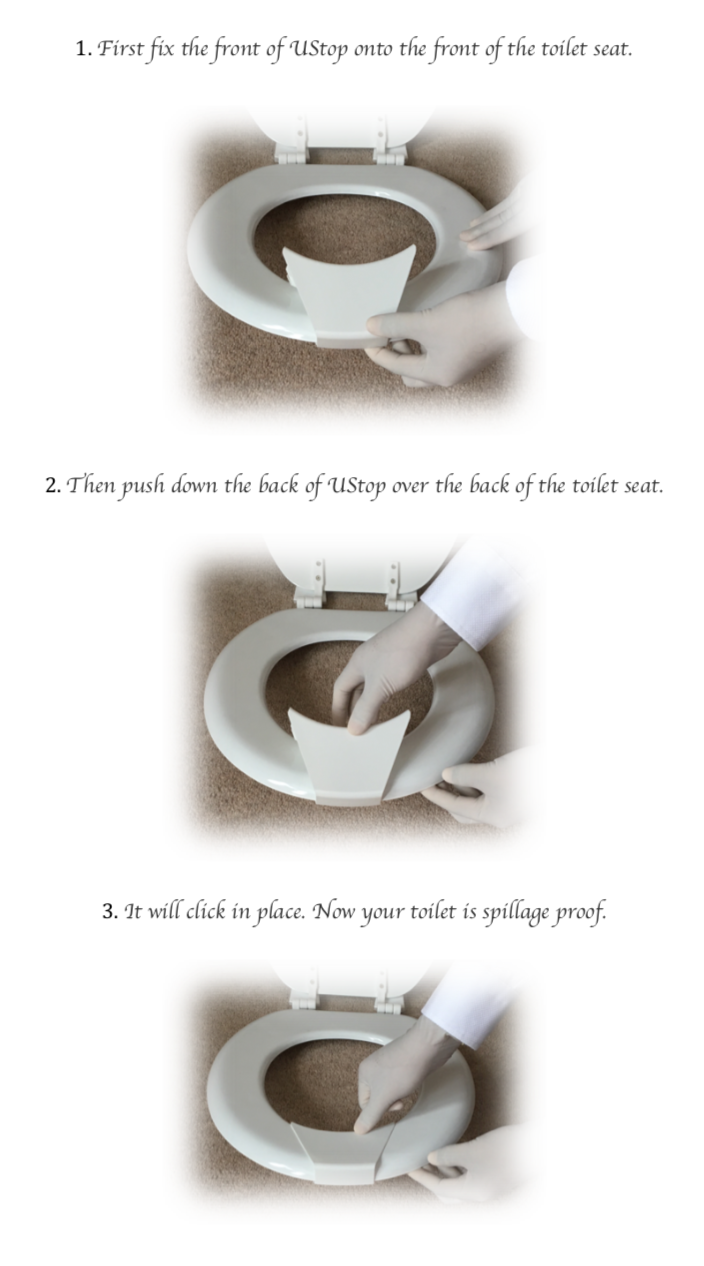 1. First fix the front of UStop onto the front of the toilet seat.

2. Then push down the back of UStop over the back of the toilet seat.

3. It will click in place. Now your toilet is spillage proof.