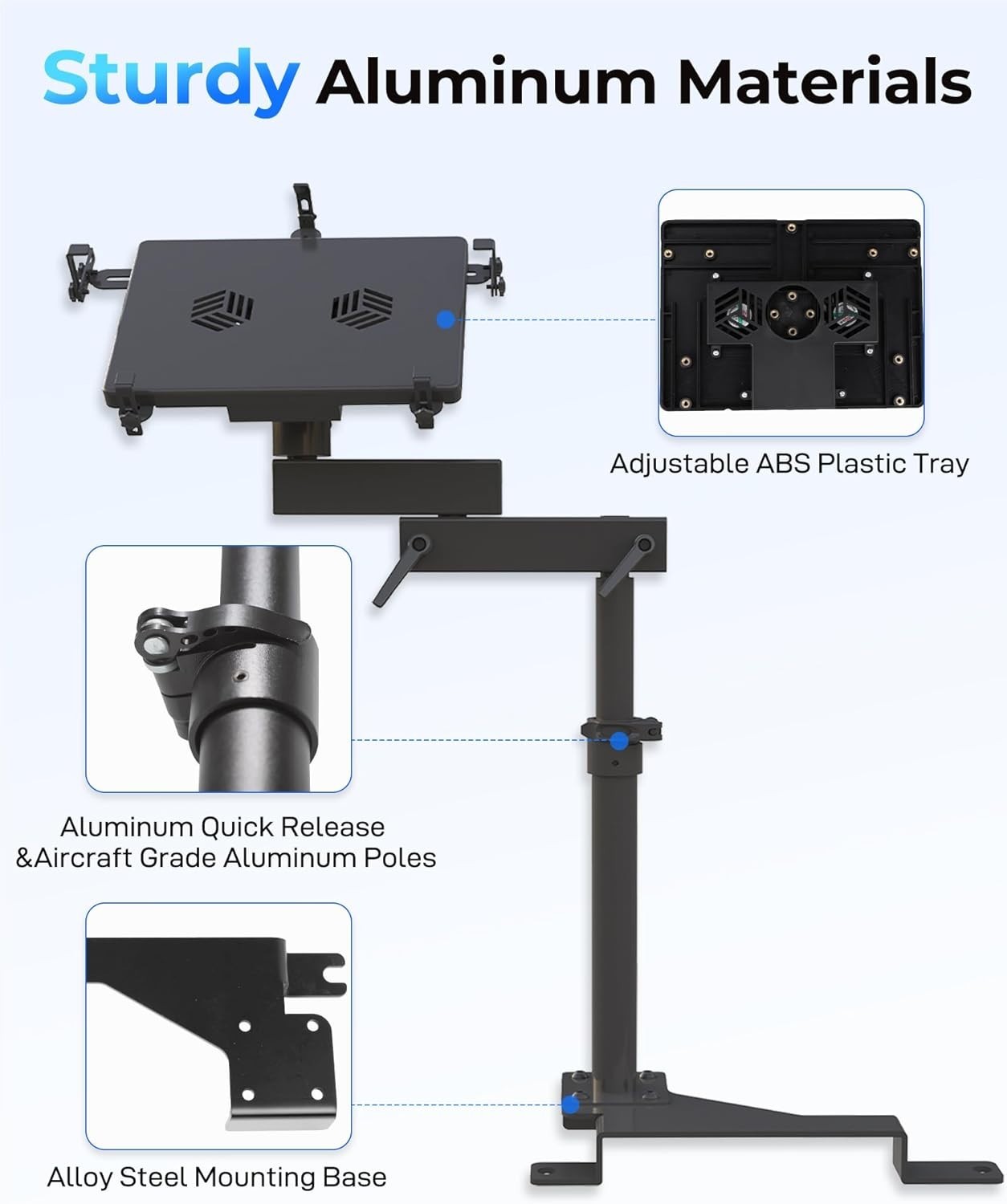 Sturdy Aluminum Materials

Adjustable ABS Plastic Tray

Aluminum Quick Release &Aircraft Grade Aluminum Poles

Alloy Steel Mounting Base