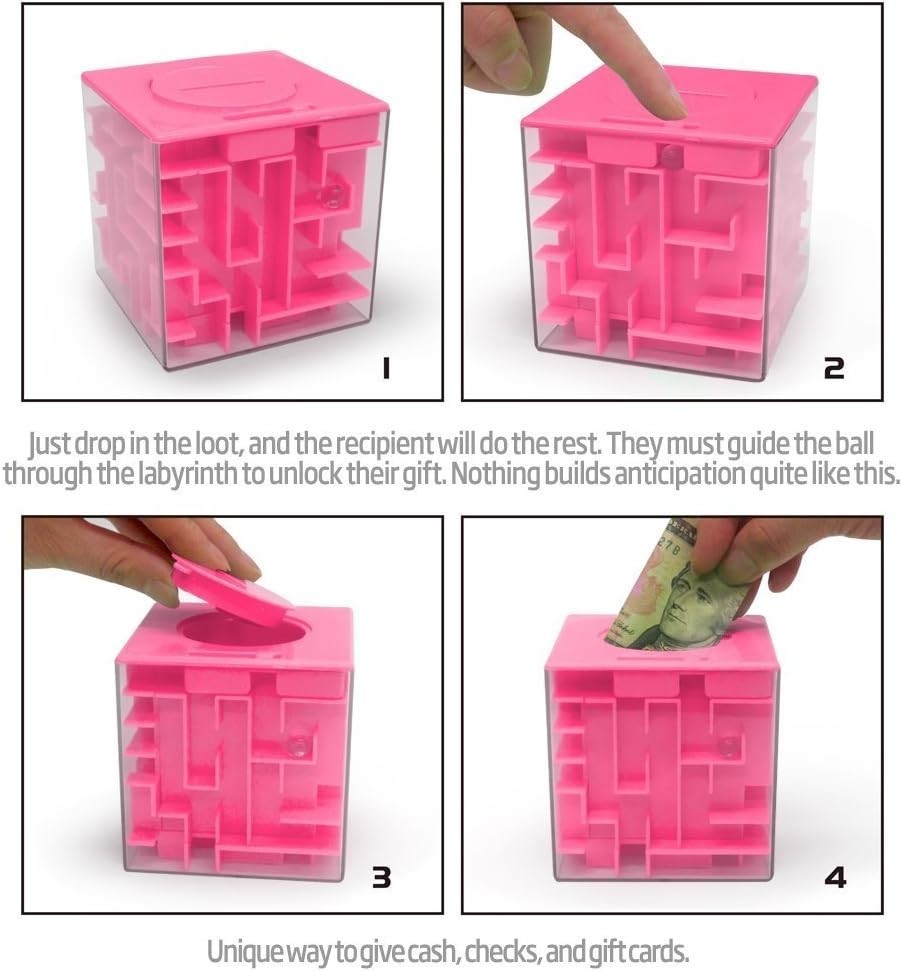 1

2

Just drop in the loot, and the recipient will do the rest. They must guide the ball through the labyrinth to unlock their gift. Nothing builds anticipation quite like this.

3

4

Unique way to give cash, checks, and gift cards.