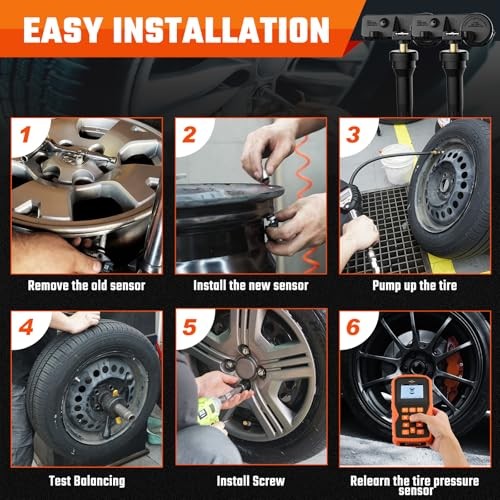 EASY INSTALLATION

1
Remove the old sensor

2
Install the new sensor

3
Pump up the tire

4
Test Balancing

5
Install Screw

6
Relearn the tire pressure sensor