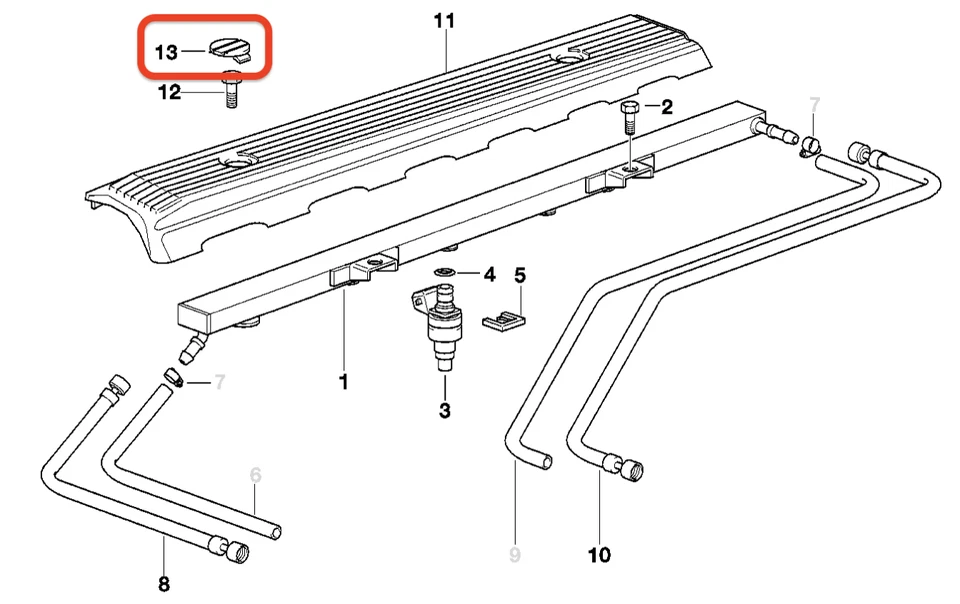 11
13
12
2
7
4
5
1
3
7
6
8
9
10