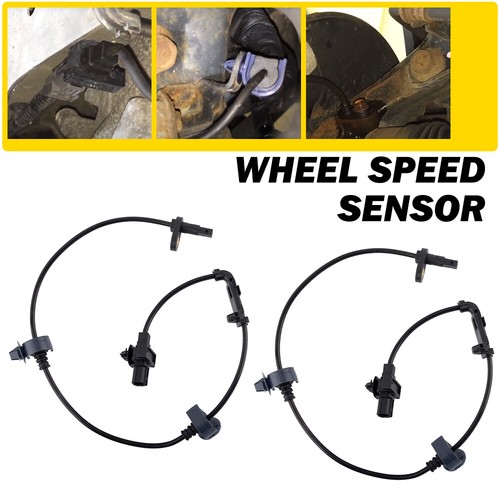 WHEEL SPEED SENSOR