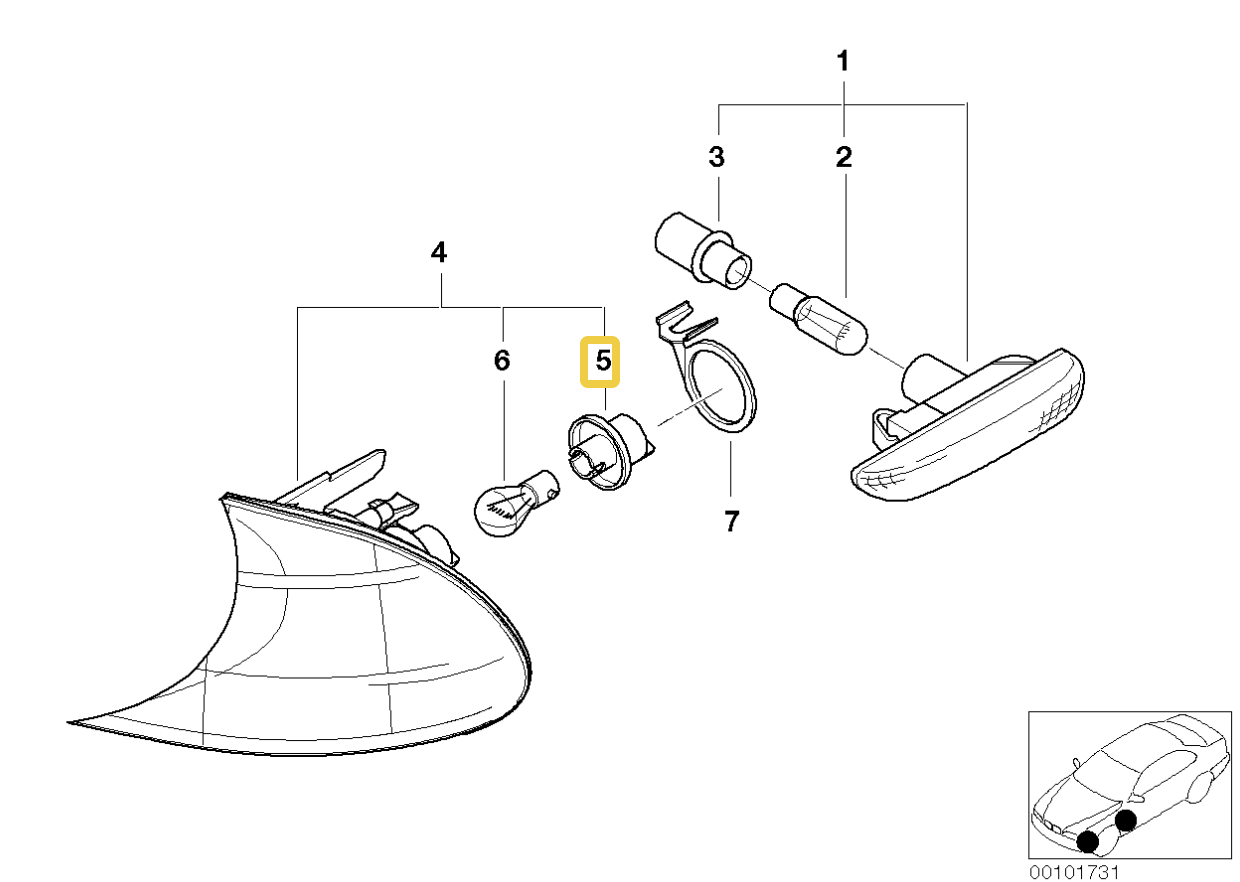 1
3
2
4
6
5
7
00101731