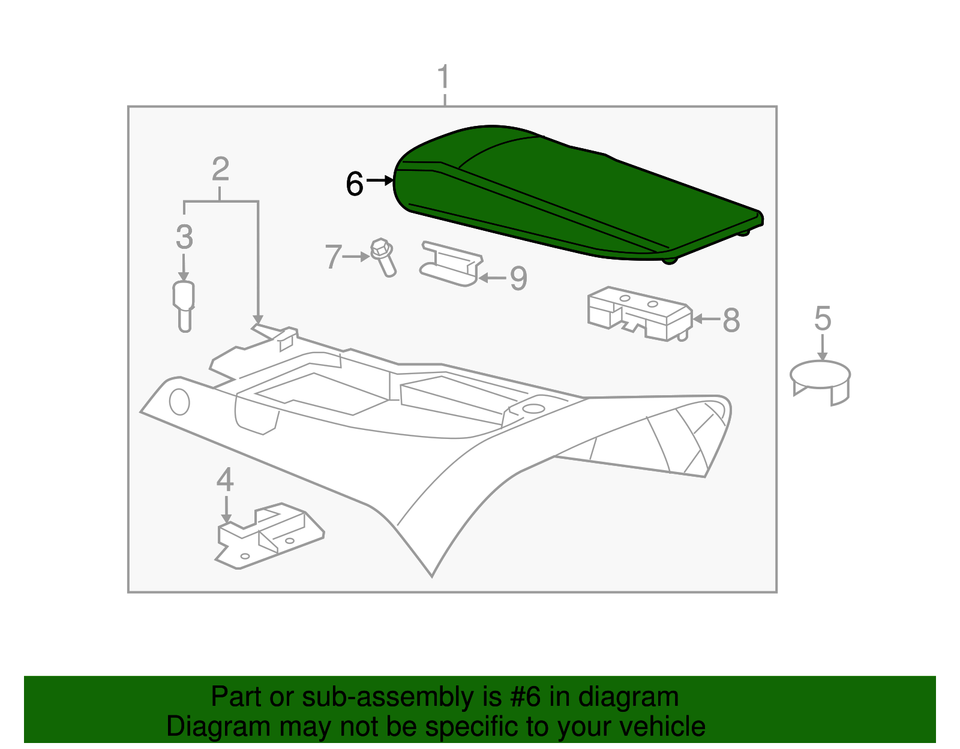 1
2
6
3
7
9
8
5
4

Part or sub-assembly is #6 in diagram
Diagram may not be specific to your vehicle