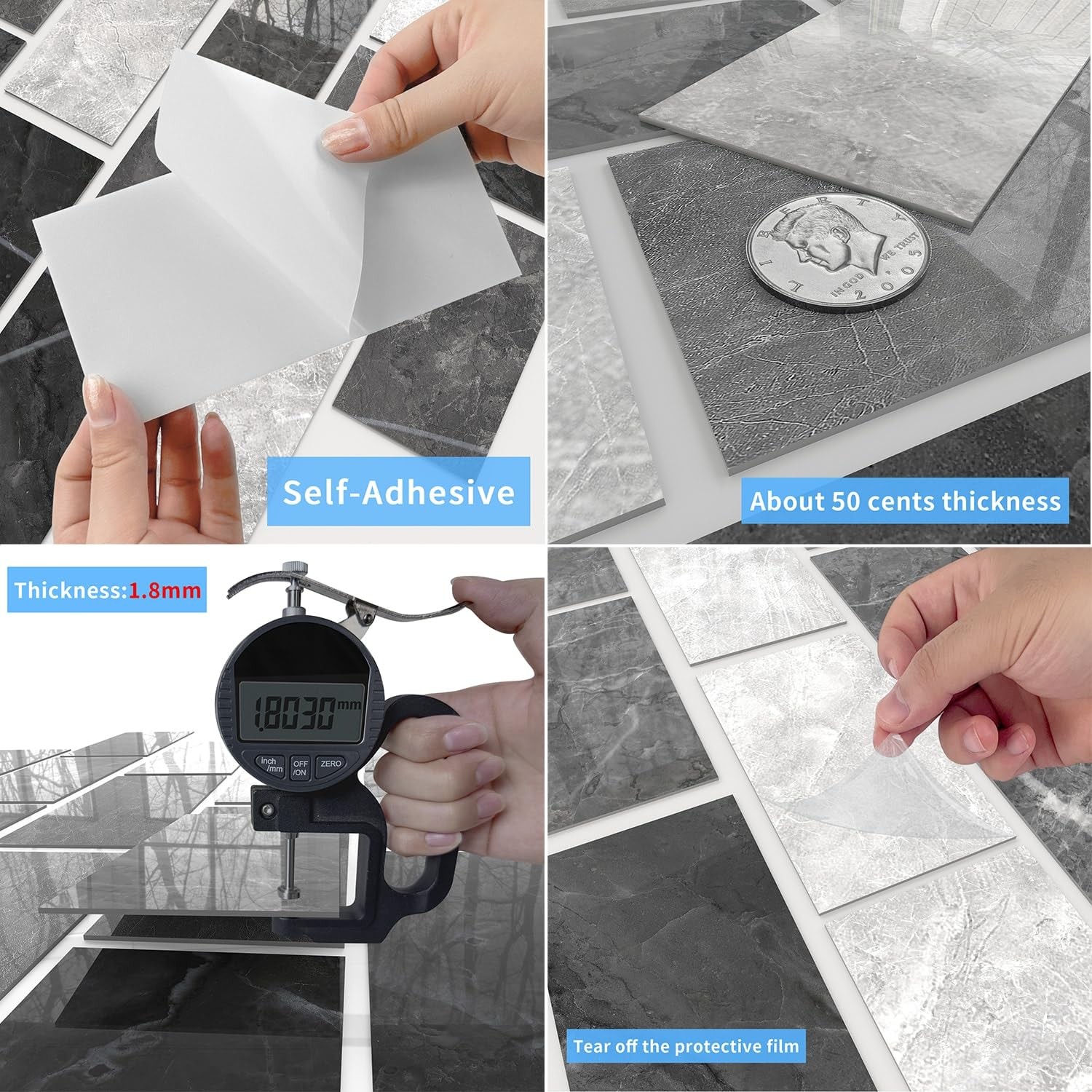 Self-Adhesive

LIBERTY
IN GOD WE TRUST
2005

About 50 cents thickness

Thickness:1.8mm

1.8030 mm
inch /mm
OFF /ON
ZERO

Tear off the protective film