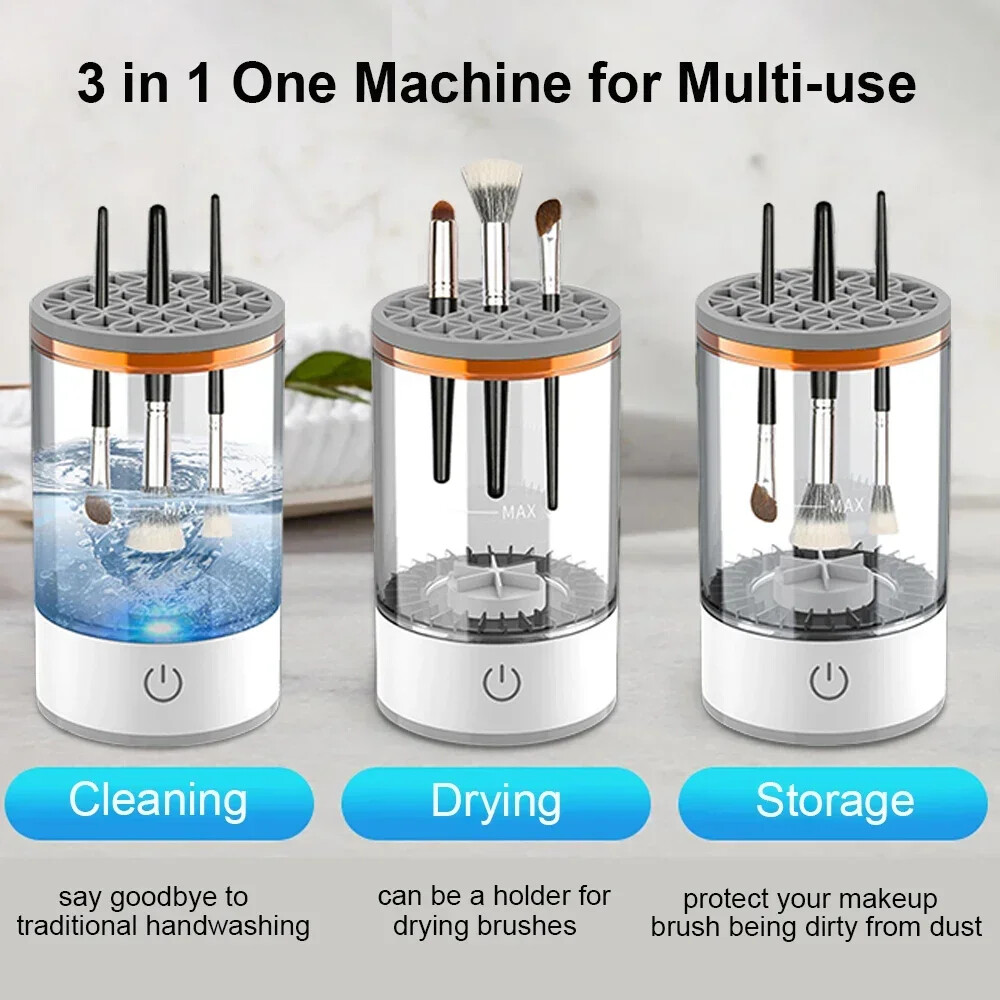 3 in 1 One Machine for Multi-use

MAX

MAX

MAX

Cleaning

Drying

Storage

say goodbye to traditional handwashing

can be a holder for drying brushes

protect your makeup brush being dirty from dust