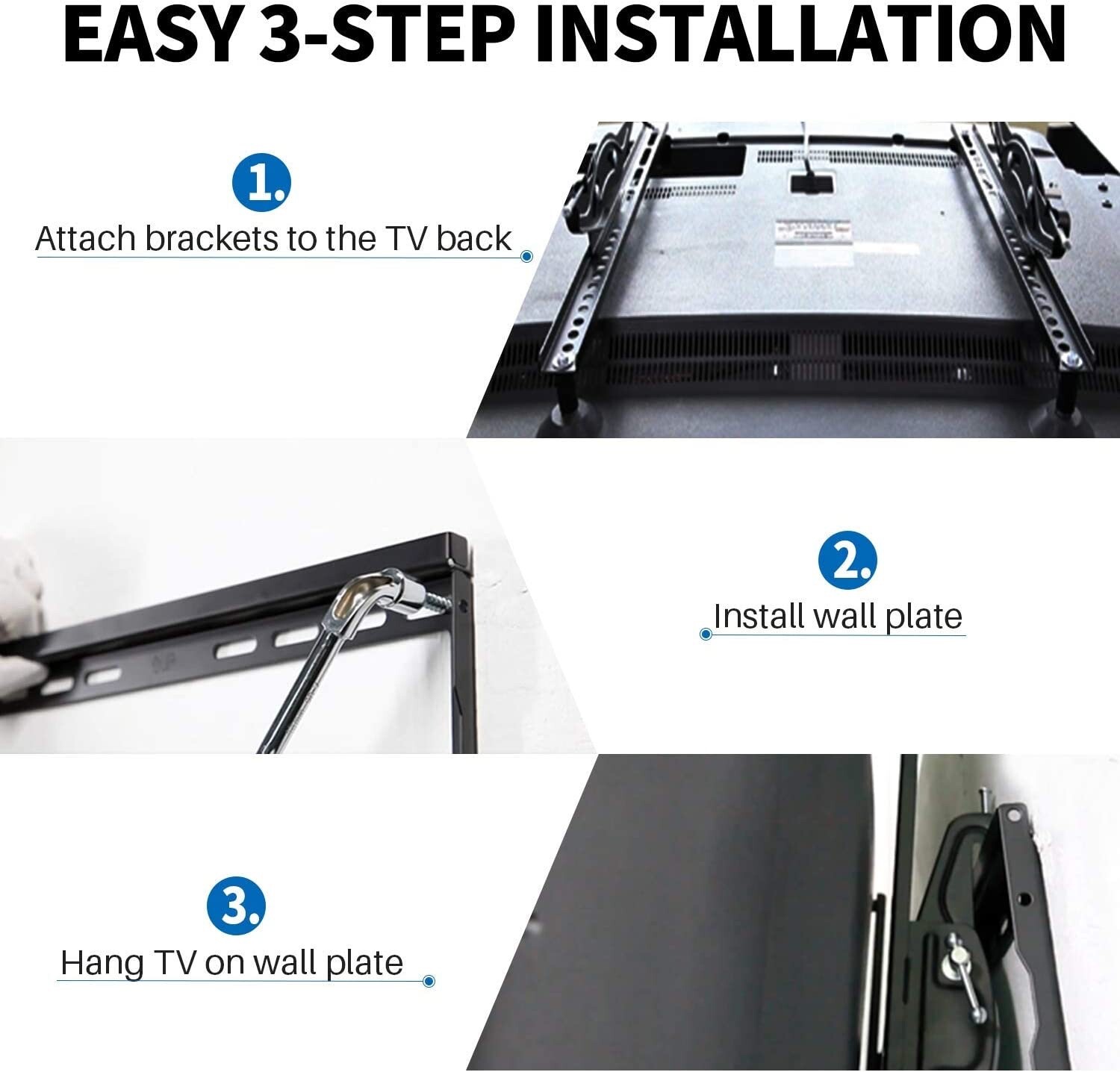 EASY 3-STEP INSTALLATION

1.

Attach brackets to the TV back

2.

Install wall plate

3.

Hang TV on wall plate