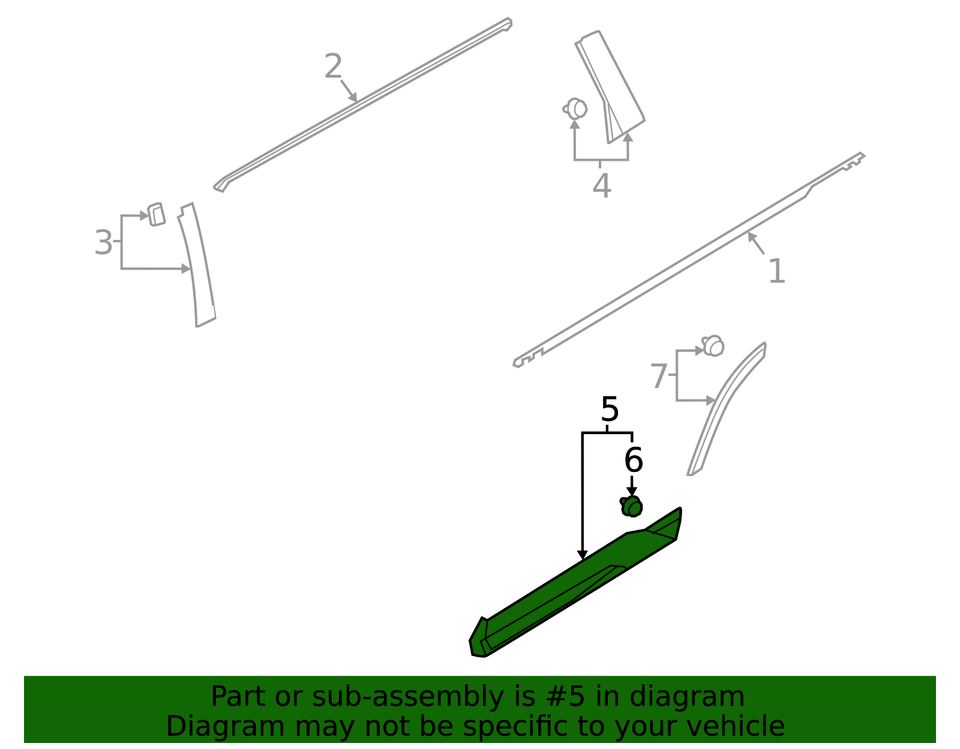 2
4
3
1
7
5
6
Part or sub-assembly is #5 in diagram
Diagram may not be specific to your vehicle