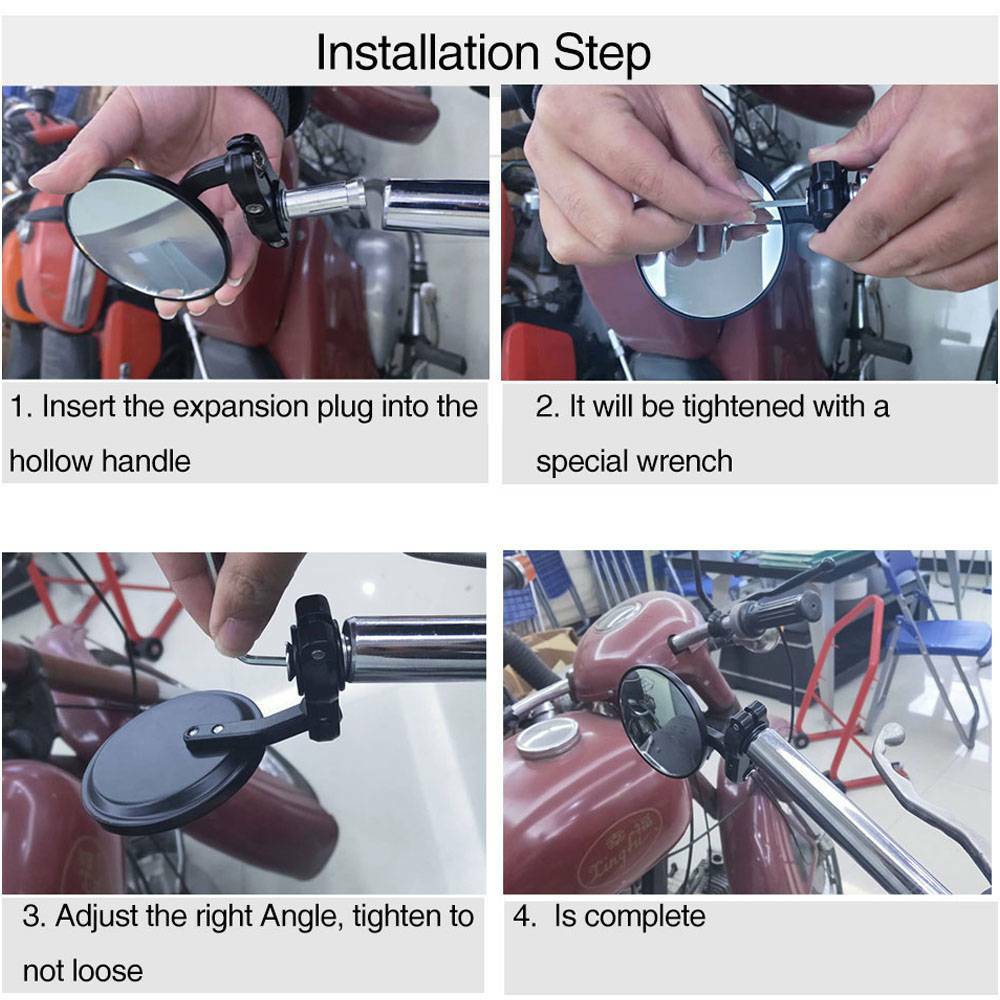 Installation Step

1. Insert the expansion plug into the hollow handle

2. It will be tightened with a special wrench

3. Adjust the right Angle, tighten to not loose

4. Is complete