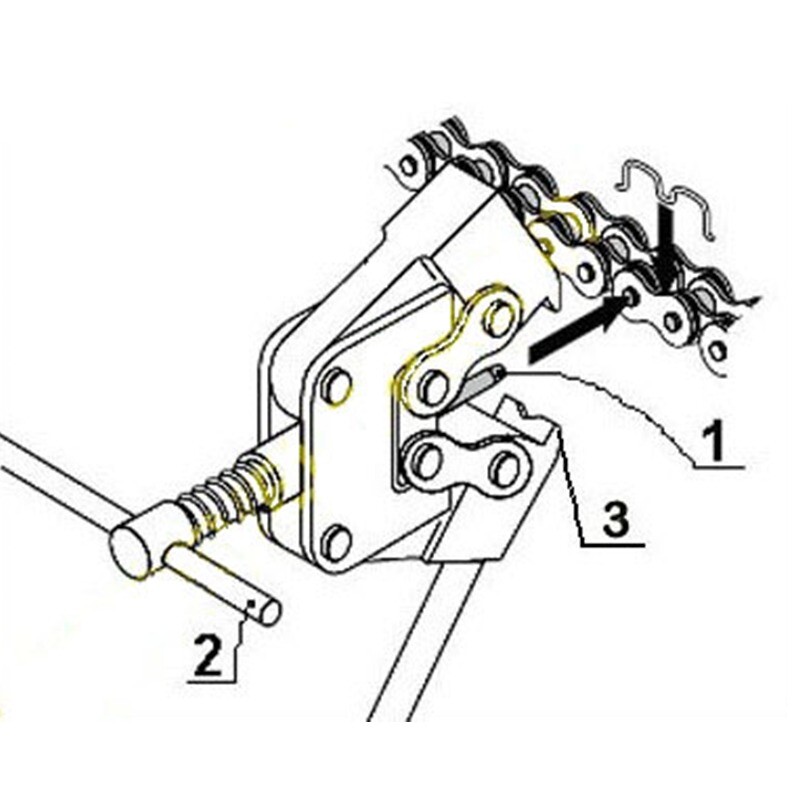 1
3
2