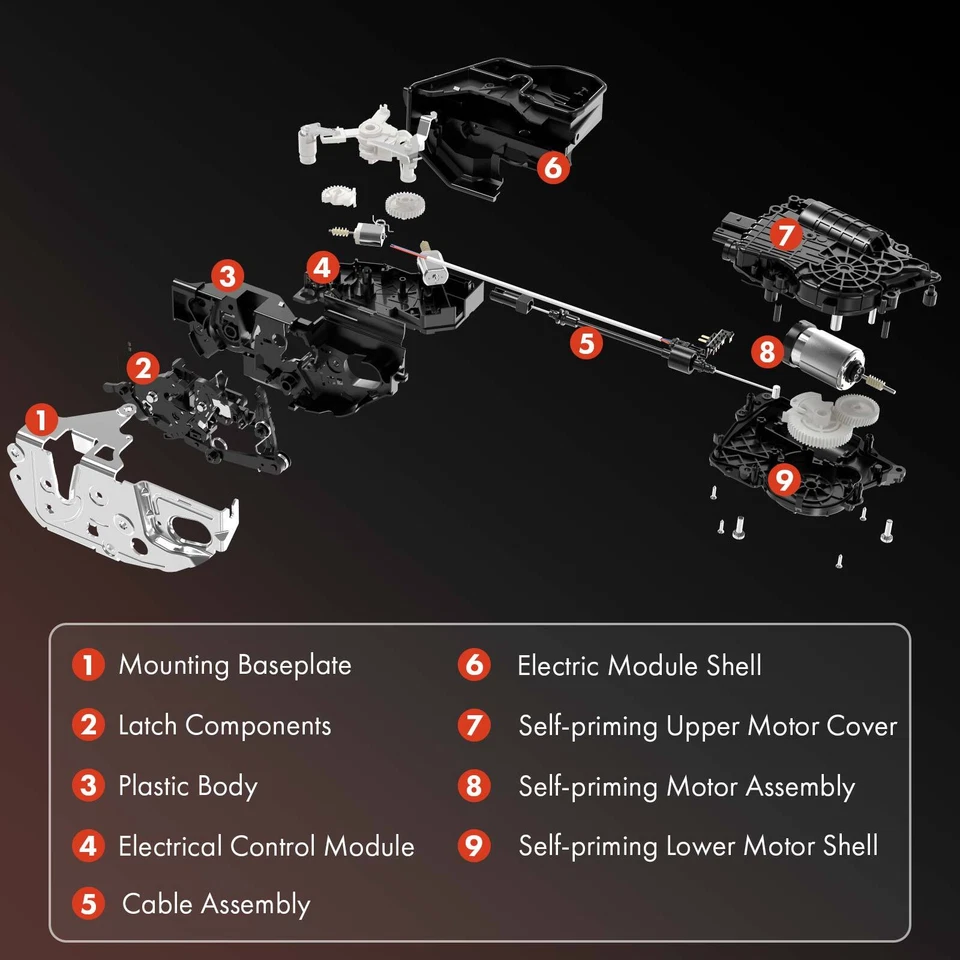 6
7
3
4
5
8
2
1
9

1 Mounting Baseplate
2 Latch Components
3 Plastic Body
4 Electrical Control Module
5 Cable Assembly

6 Electric Module Shell
7 Self-priming Upper Motor Cover
8 Self-priming Motor Assembly
9 Self-priming Lower Motor Shell