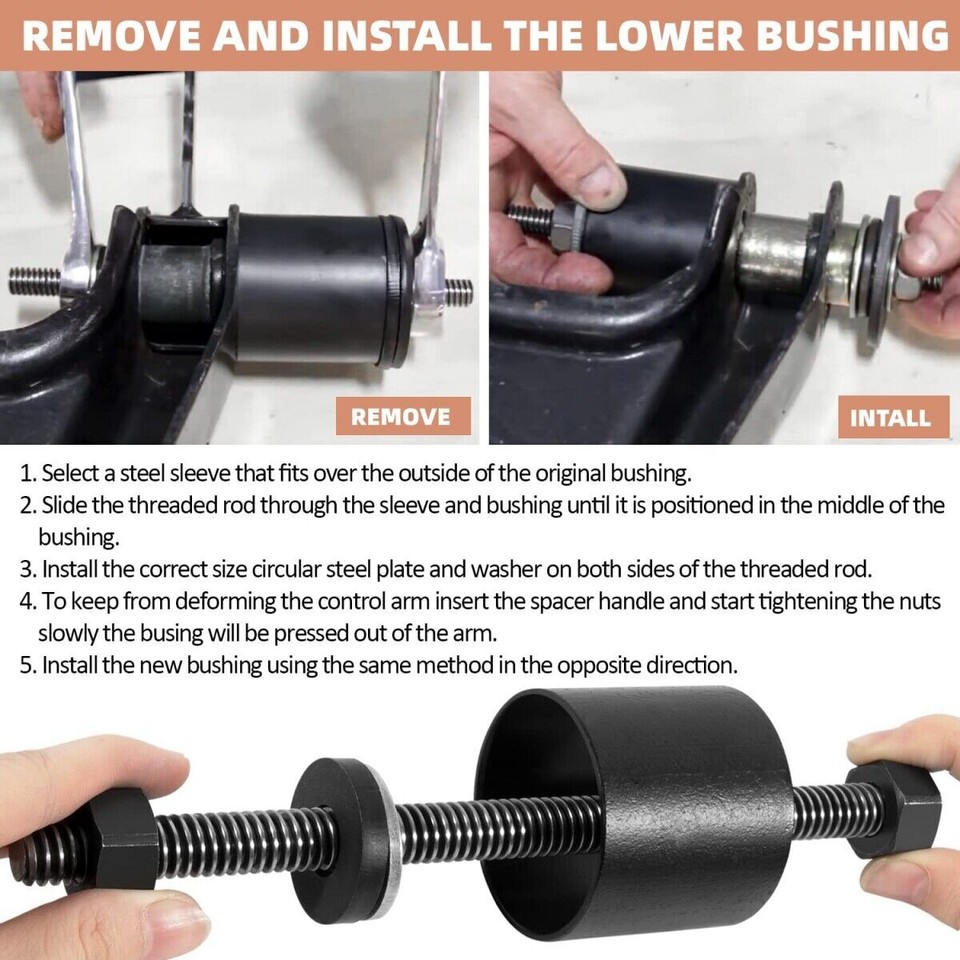 REMOVE AND INSTALL THE LOWER BUSHING

REMOVE

INTALL

1. Select a steel sleeve that fits over the outside of the original bushing.
2. Slide the threaded rod through the sleeve and bushing until it is positioned in the middle of the bushing.
3. Install the correct size circular steel plate and washer on both sides of the threaded rod.
4. To keep from deforming the control arm insert the spacer handle and start tightening the nuts slowly the busing will be pressed out of the arm.
5. Install the new bushing using the same method in the opposite direction.