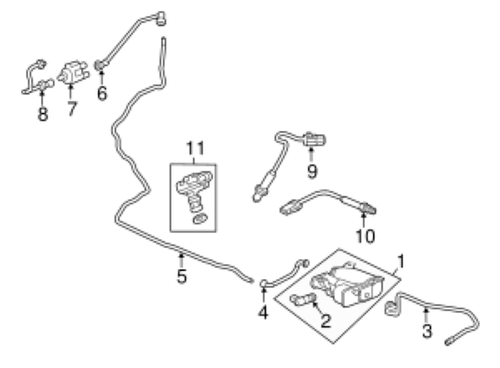 8
7
6
11
9
10
5
1
4
2
3