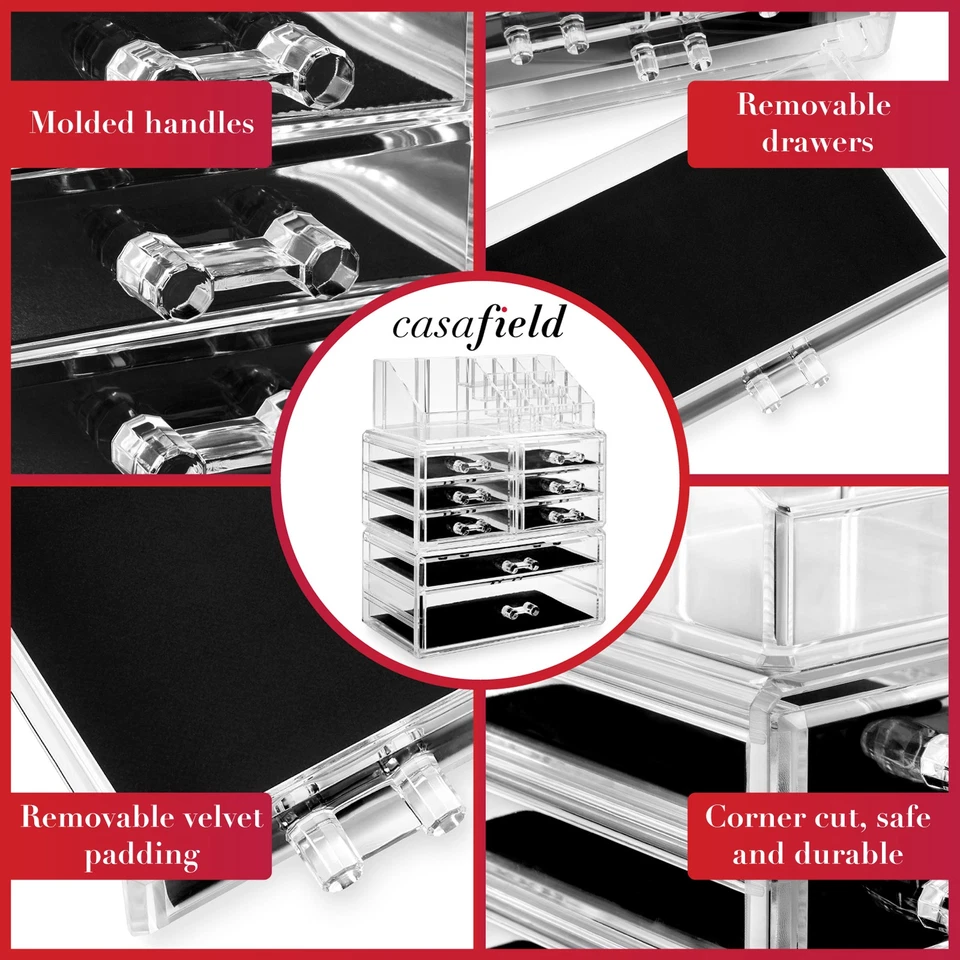 Molded handles

Removable drawers

casafield

Removable velvet padding

Corner cut, safe and durable