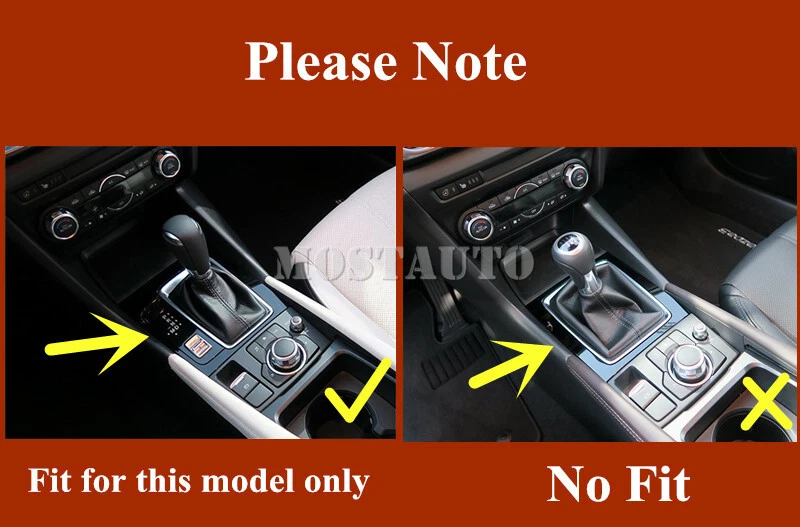 Please Note

MOSTAUTO

Fit for this model only

No Fit