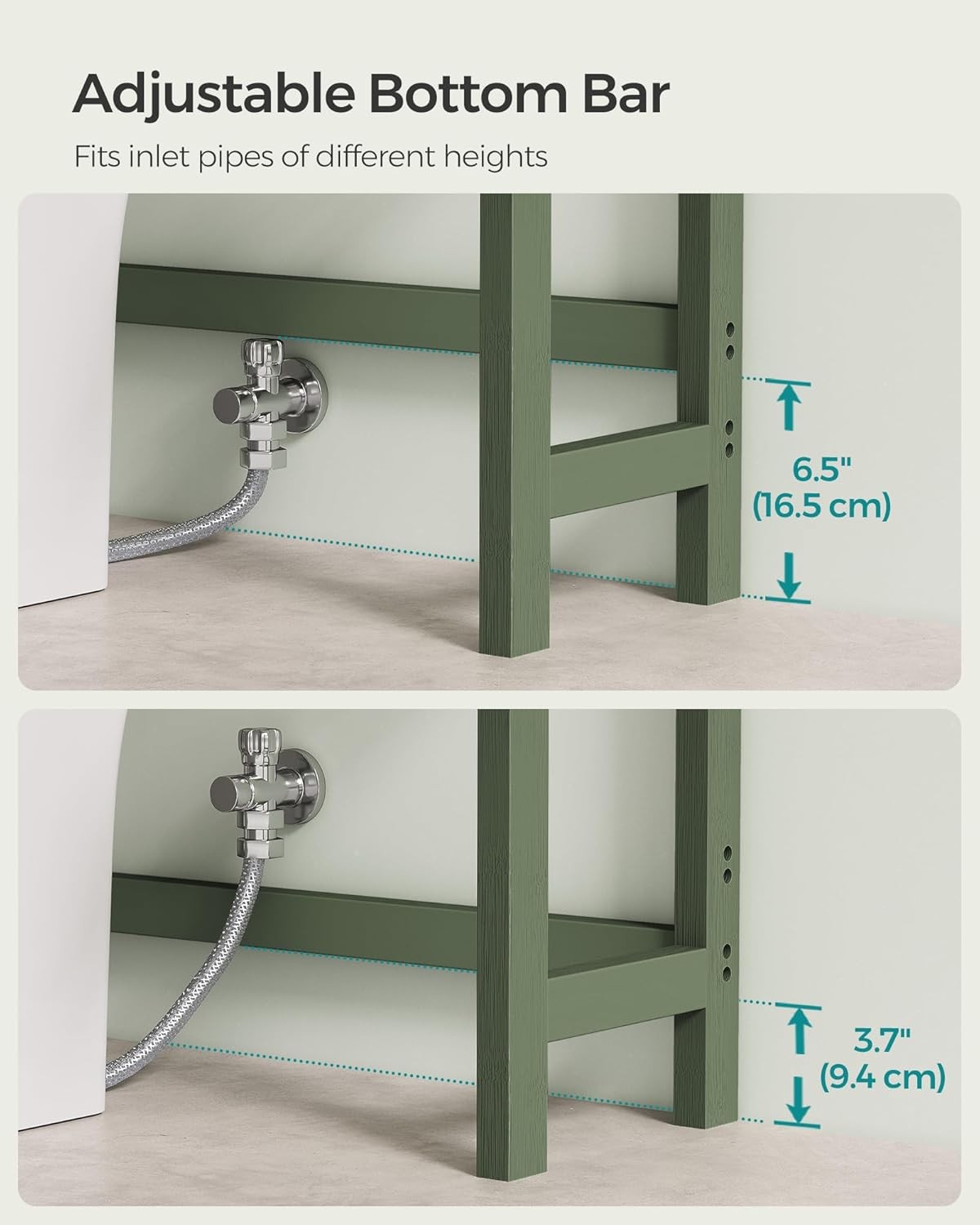 Adjustable Bottom Bar

Fits inlet pipes of different heights

6.5"
(16.5 cm)

3.7"
(9.4 cm)