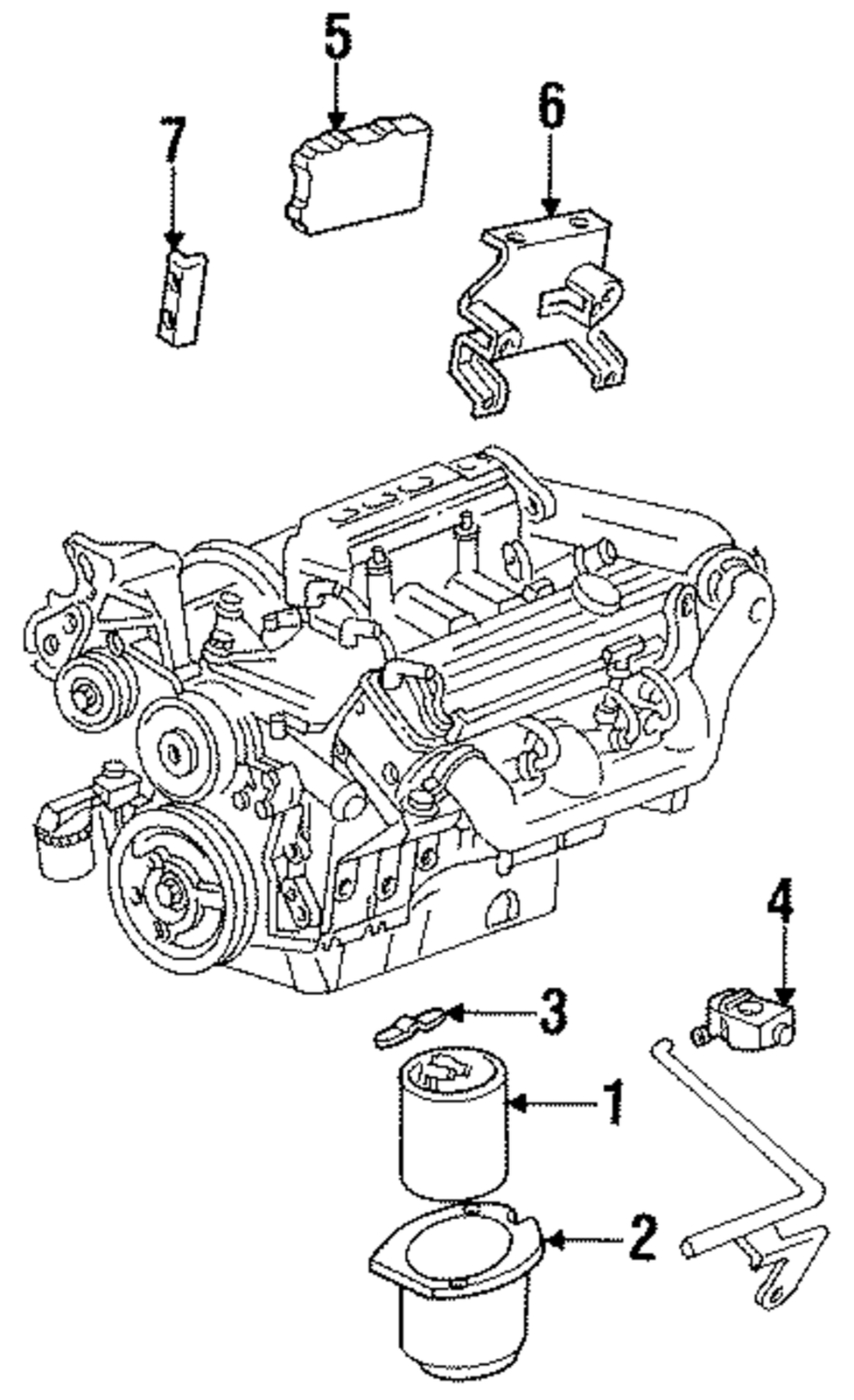 5
6
7
4
3
1
2