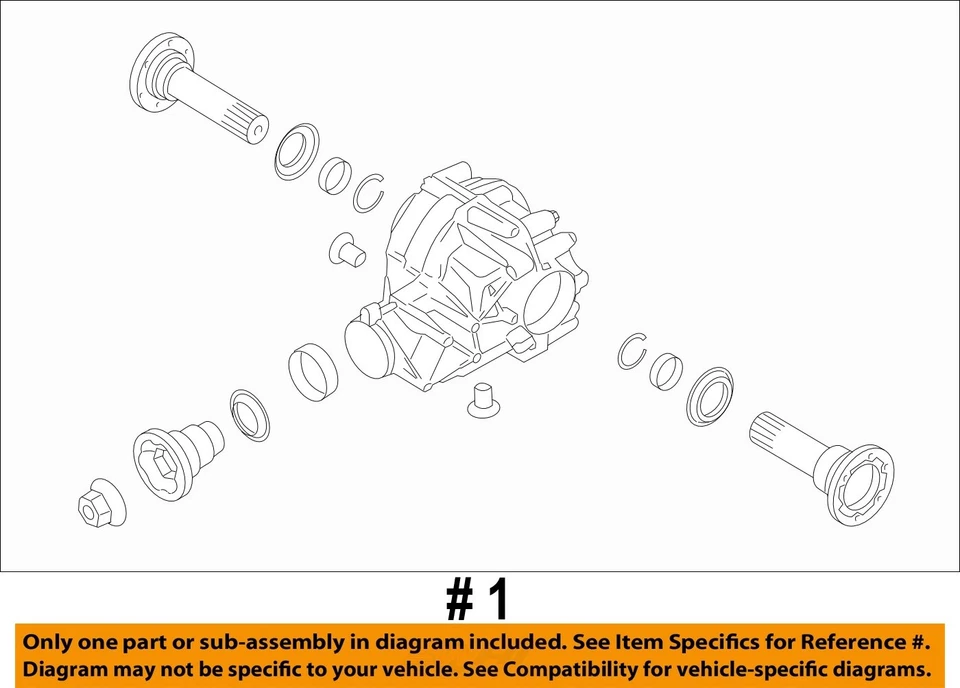 # 1

Only one part or sub-assembly in diagram included. See Item Specifics for Reference #. Diagram may not be specific to your vehicle. See Compatibility for vehicle-specific diagrams.