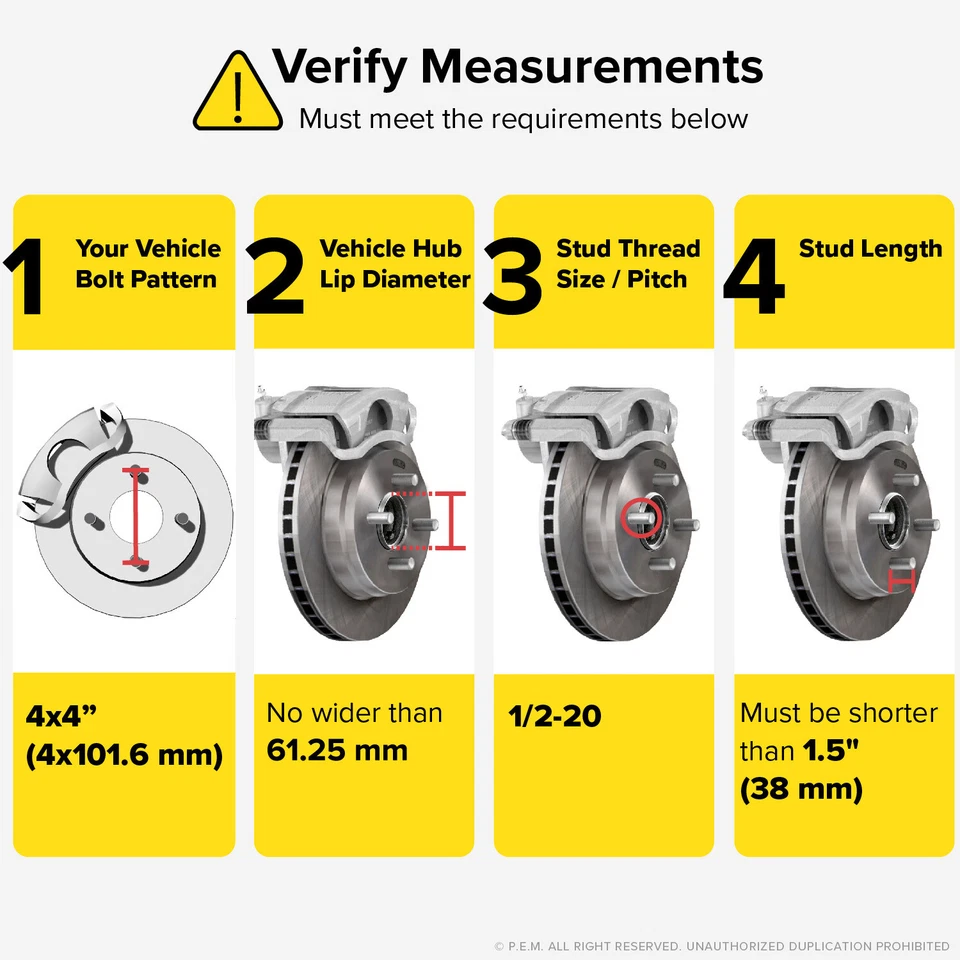 Verify Measurements
Must meet the requirements below

1 Your Vehicle Bolt Pattern

4x4”
(4x101.6 mm)

2 Vehicle Hub Lip Diameter

No wider than
61.25 mm

3 Stud Thread Size / Pitch

1/2-20

4 Stud Length

Must be shorter than 1.5"
(38 mm)

© P.E.M. ALL RIGHT RESERVED. UNAUTHORIZED DUPLICATION PROHIBITED