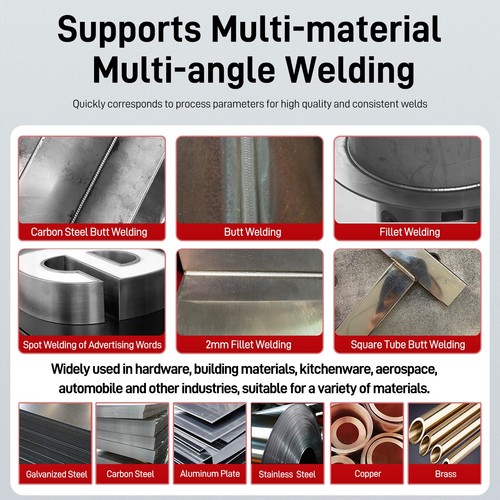 Supports Multi-material Multi-angle Welding

Quickly corresponds to process parameters for high quality and consistent welds

Carbon Steel Butt Welding

Butt Welding

Fillet Welding

Spot Welding of Advertising Words

2mm Fillet Welding

Square Tube Butt Welding

Widely used in hardware, building materials, kitchenware, aerospace, automobile and other industries, suitable for a variety of materials.

Galvanized Steel

Carbon Steel

Aluminum Plate

Stainless Steel

Copper

Brass