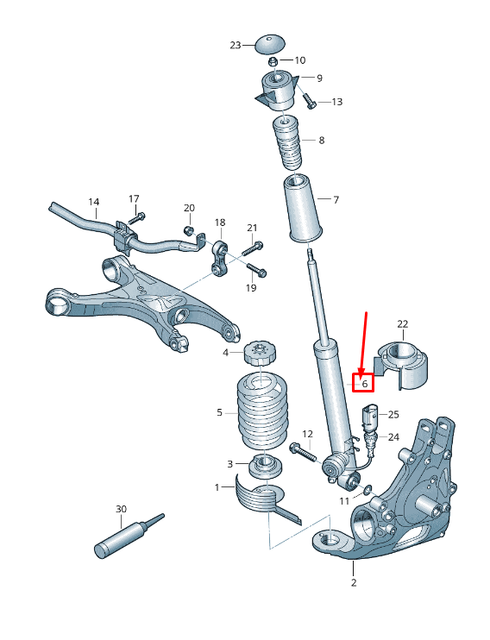 23
10
9
13
8
7
14
17
20
18
21
19
22
6
4
5
25
24
12
3
1
11
30
2