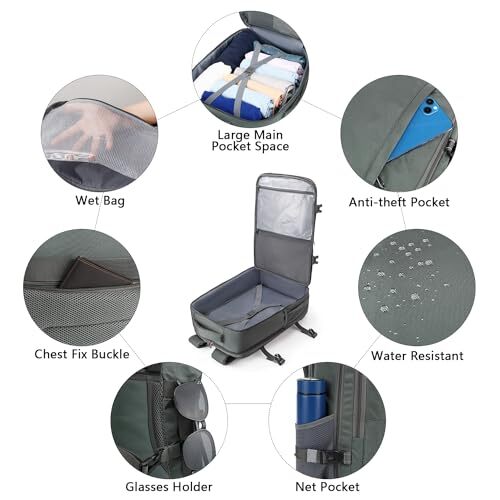 Large Main Pocket Space

Wet Bag

Anti-theft Pocket

Chest Fix Buckle

Water Resistant

Glasses Holder

Net Pocket